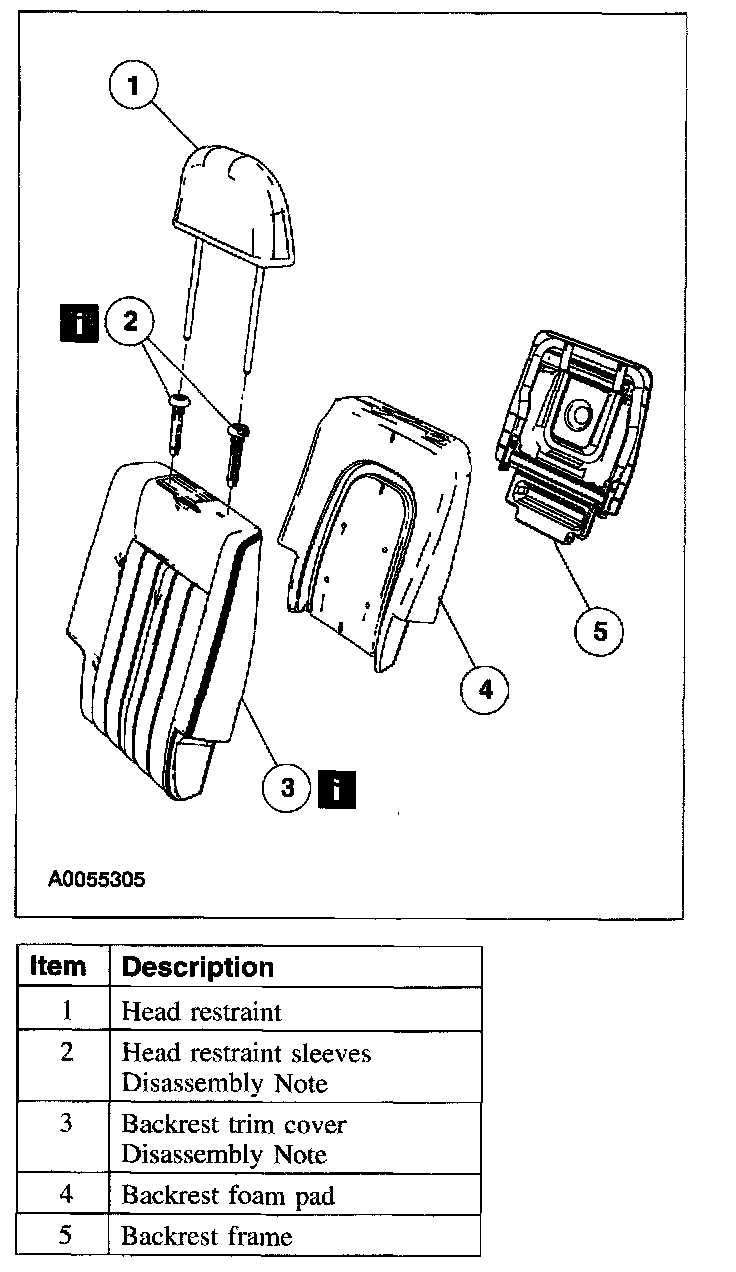 1

i 2

5

4

3 i

A0055305

| Item | Description |
|---|---|
| 1 | Head restraint |
| 2 | Head restraint sleeves Disassembly Note |
| 3 | Backrest trim cover Disassembly Note |
| 4 | Backrest foam pad |
| 5 | Backrest frame |