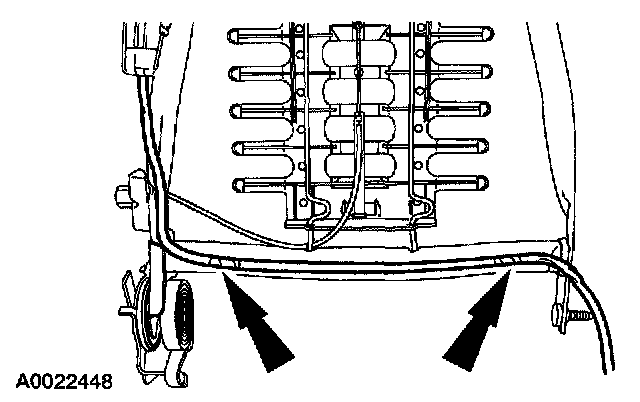 A0022448