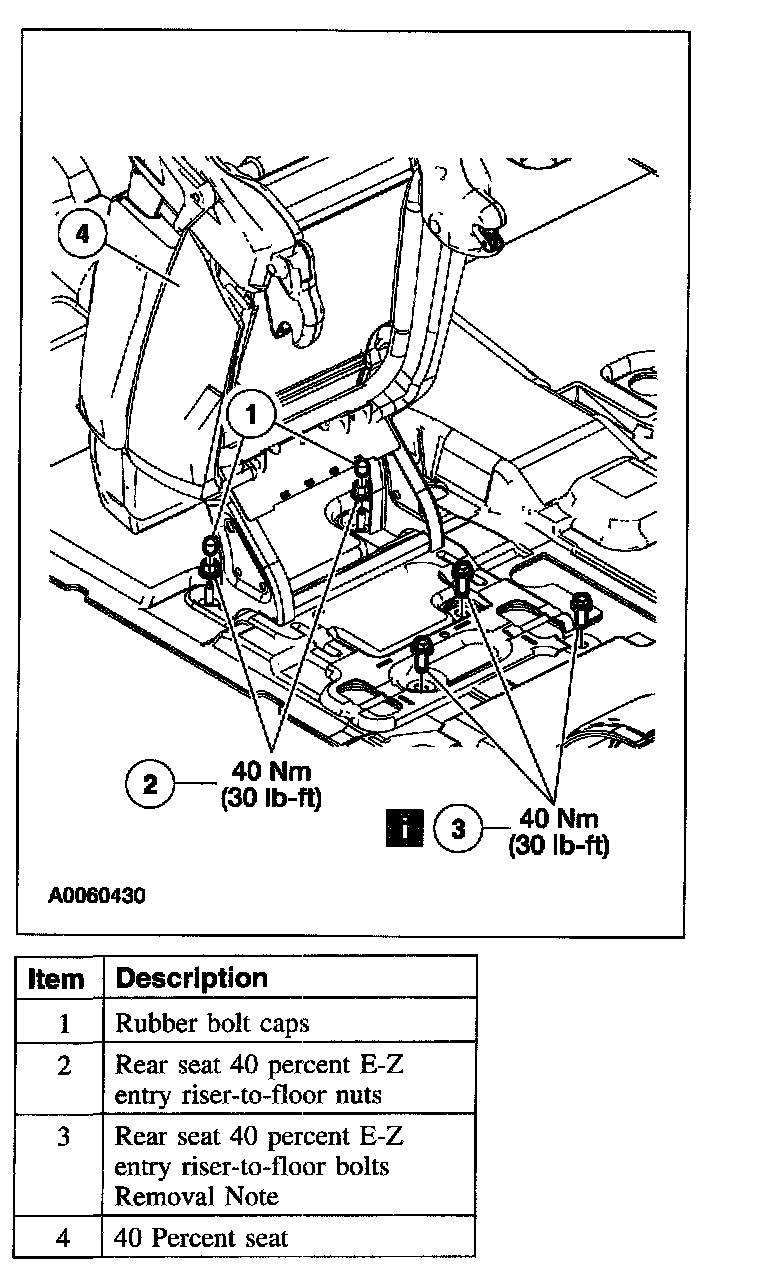 4

1

2 40 Nm (30 lb-ft)

i 3 40 Nm (30 lb-ft)

A0060430

| Item | Description |
|---|---|
| 1 | Rubber bolt caps |
| 2 | Rear seat 40 percent E-Z entry riser-to-floor nuts |
| 3 | Rear seat 40 percent E-Z entry riser-to-floor bolts Removal Note |
| 4 | 40 Percent seat |