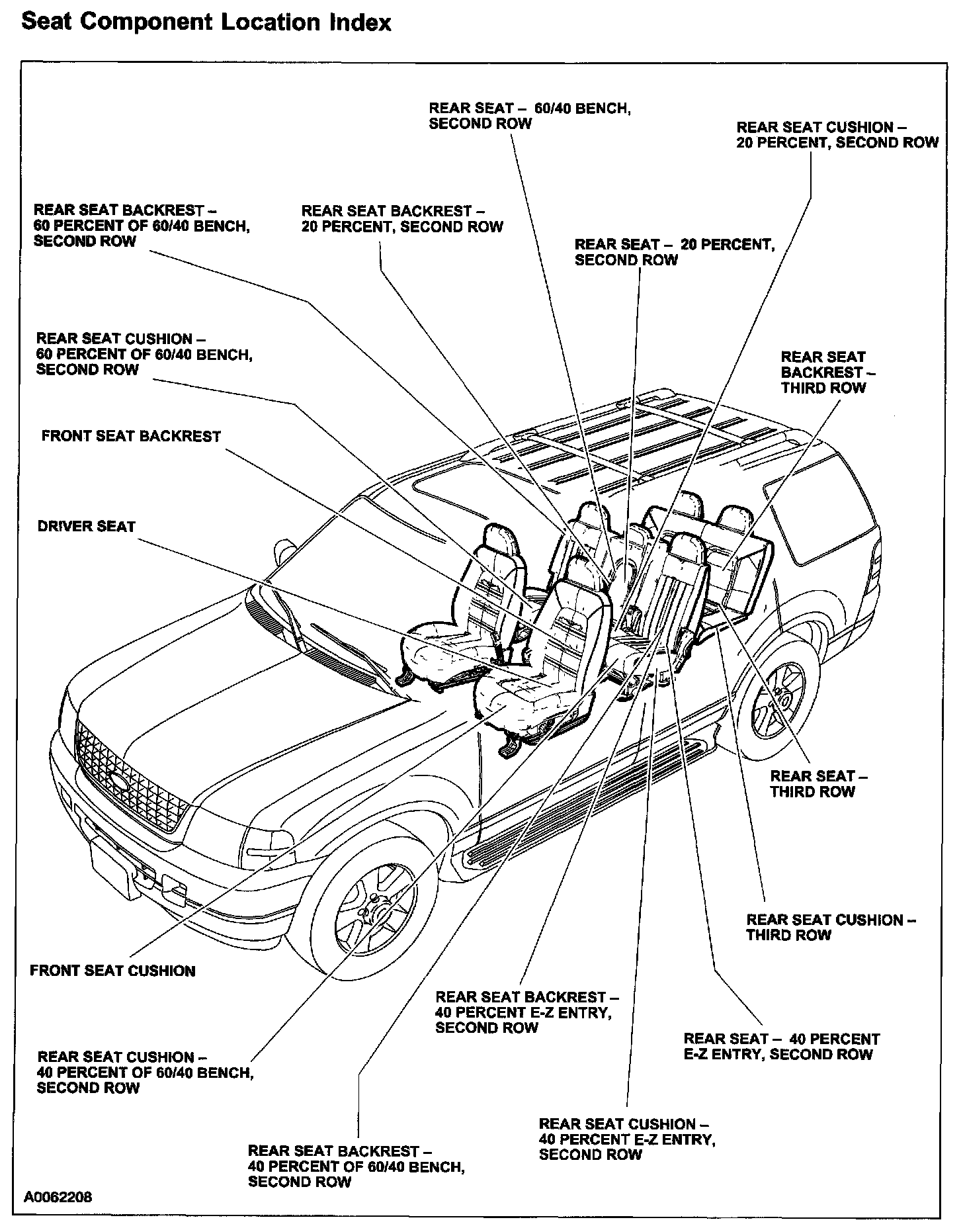 Seat Component Location Index

REAR SEAT – 60/40 BENCH, SECOND ROW

REAR SEAT CUSHION – 20 PERCENT, SECOND ROW

REAR SEAT BACKREST – 60 PERCENT OF 60/40 BENCH, SECOND ROW

REAR SEAT BACKREST – 20 PERCENT, SECOND ROW

REAR SEAT – 20 PERCENT, SECOND ROW

REAR SEAT CUSHION – 60 PERCENT OF 60/40 BENCH, SECOND ROW

REAR SEAT BACKREST – THIRD ROW

FRONT SEAT BACKREST

DRIVER SEAT

REAR SEAT – THIRD ROW

REAR SEAT CUSHION – THIRD ROW

FRONT SEAT CUSHION

REAR SEAT BACKREST – 40 PERCENT E-Z ENTRY, SECOND ROW

REAR SEAT – 40 PERCENT E-Z ENTRY, SECOND ROW

REAR SEAT CUSHION – 40 PERCENT OF 60/40 BENCH, SECOND ROW

REAR SEAT CUSHION – 40 PERCENT E-Z ENTRY, SECOND ROW

REAR SEAT BACKREST – 40 PERCENT OF 60/40 BENCH, SECOND ROW

A0062208