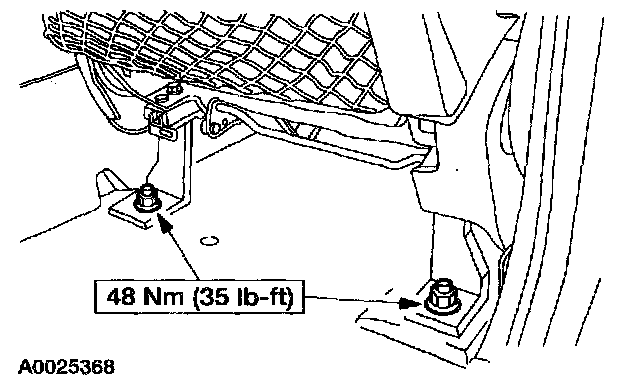 48 Nm (35 lb-ft)

A0025368