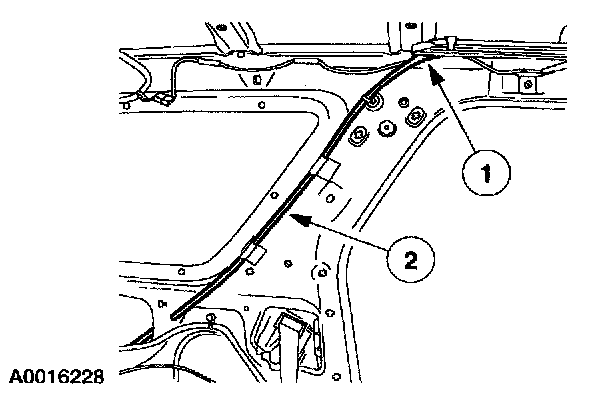 1

2

A0016228