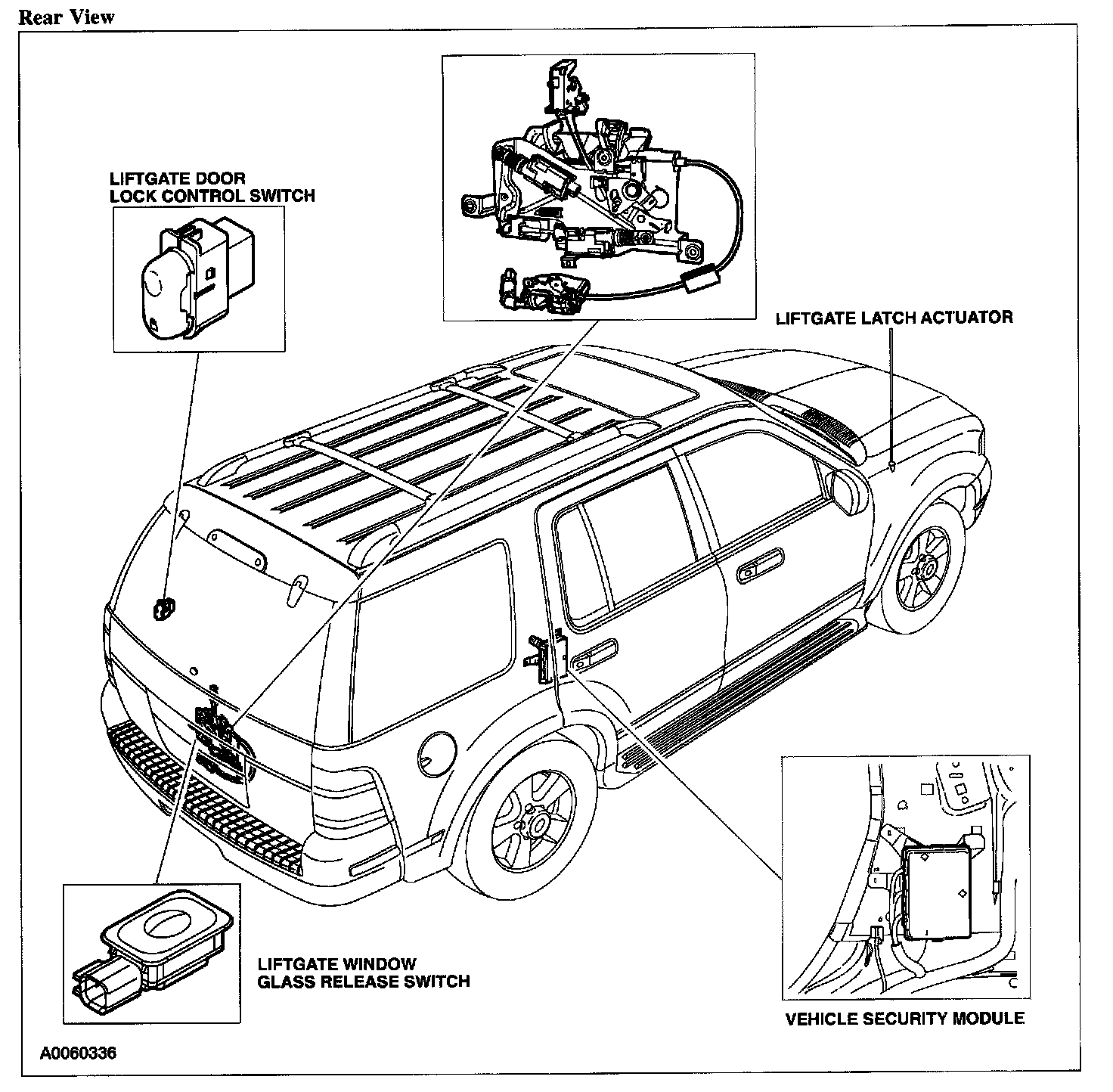 Rear View

LIFTGATE DOOR
LOCK CONTROL SWITCH

LIFTGATE LATCH ACTUATOR

LIFTGATE WINDOW
GLASS RELEASE SWITCH

VEHICLE SECURITY MODULE

A0060336