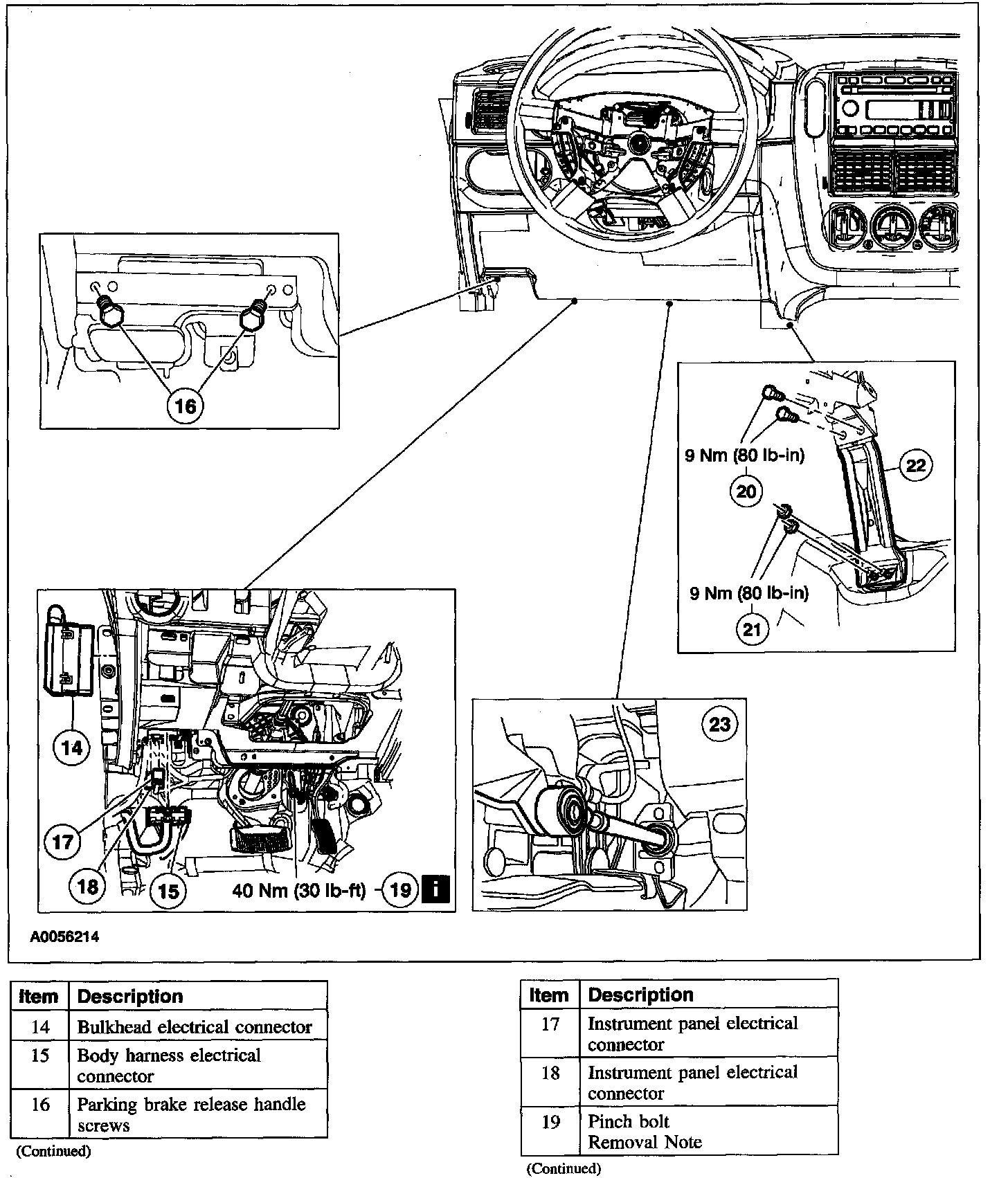 16

9 Nm (80 lb-in)
20
22
9 Nm (80 lb-in)
21

14
17
18
15
40 Nm (30 lb-ft)
19
i

23

A0056214

| Item | Description |
|---|---|
| 14 | Bulkhead electrical connector |
| 15 | Body harness electrical connector |
| 16 | Parking brake release handle screws |

(Continued)

| Item | Description |
|---|---|
| 17 | Instrument panel electrical connector |
| 18 | Instrument panel electrical connector |
| 19 | Pinch bolt Removal Note |

(Continued)