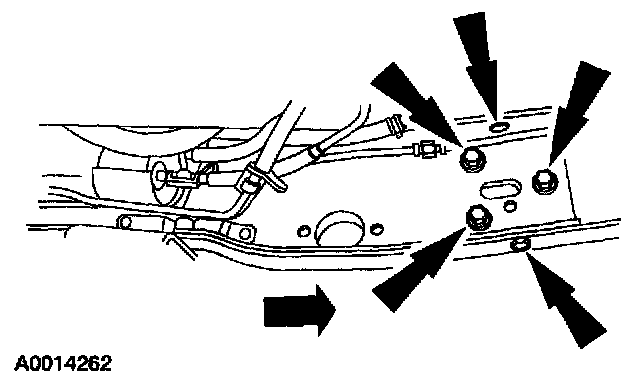 A0014262