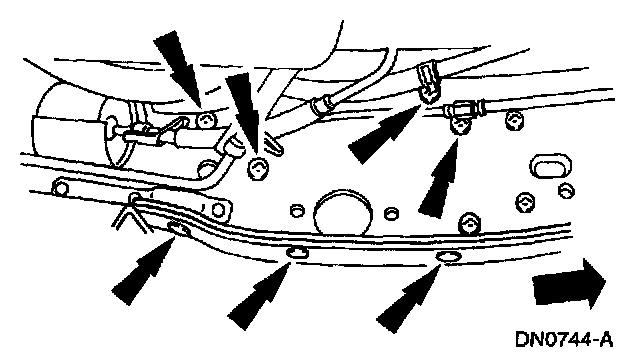 DN0744-A