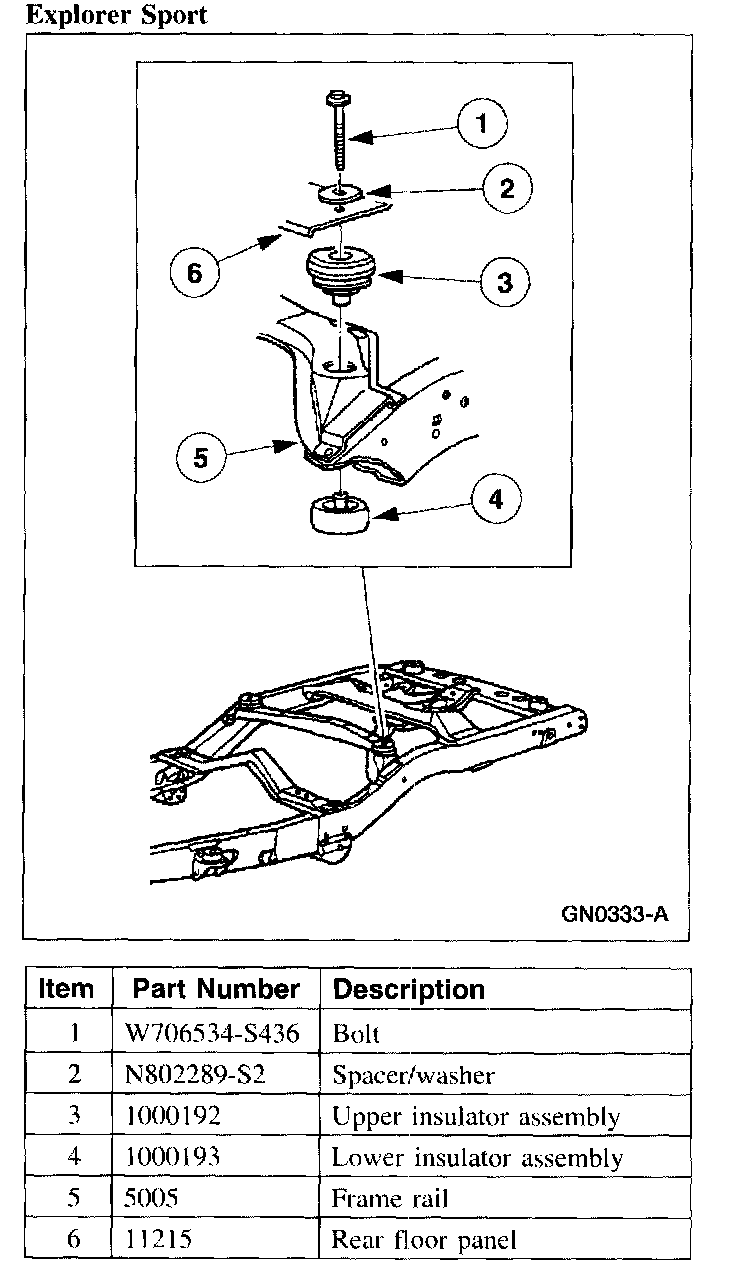 Explorer Sport

1
2
6
3
5
4

GN0333-A

| Item | Part Number | Description |
|---|---|---|
| 1 | W706534-S436 | Bolt |
| 2 | N802289-S2 | Spacer/washer |
| 3 | 1000192 | Upper insulator assembly |
| 4 | 1000193 | Lower insulator assembly |
| 5 | 5005 | Frame rail |
| 6 | 11215 | Rear floor panel |