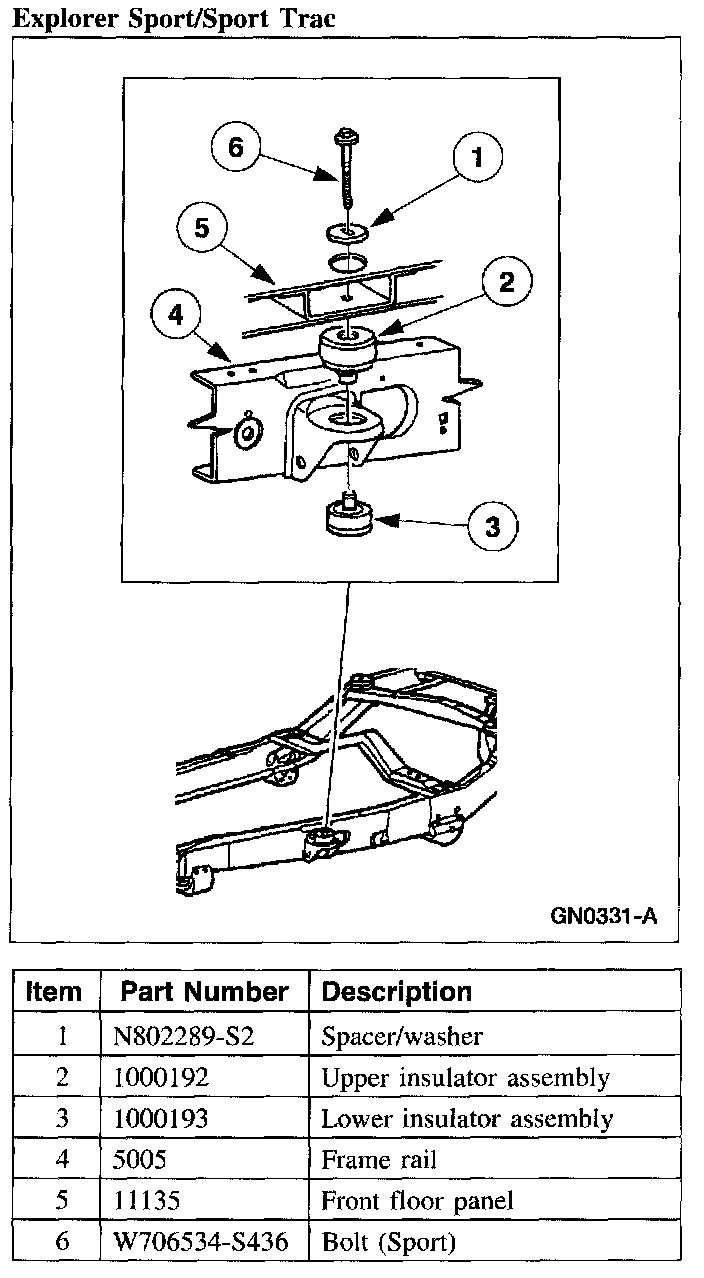 Explorer Sport/Sport Trac

6
1
5
2
4
3

GN0331-A

| Item | Part Number | Description |
|---|---|---|
| 1 | N802289-S2 | Spacer/washer |
| 2 | 1000192 | Upper insulator assembly |
| 3 | 1000193 | Lower insulator assembly |
| 4 | 5005 | Frame rail |
| 5 | 11135 | Front floor panel |
| 6 | W706534-S436 | Bolt (Sport) |