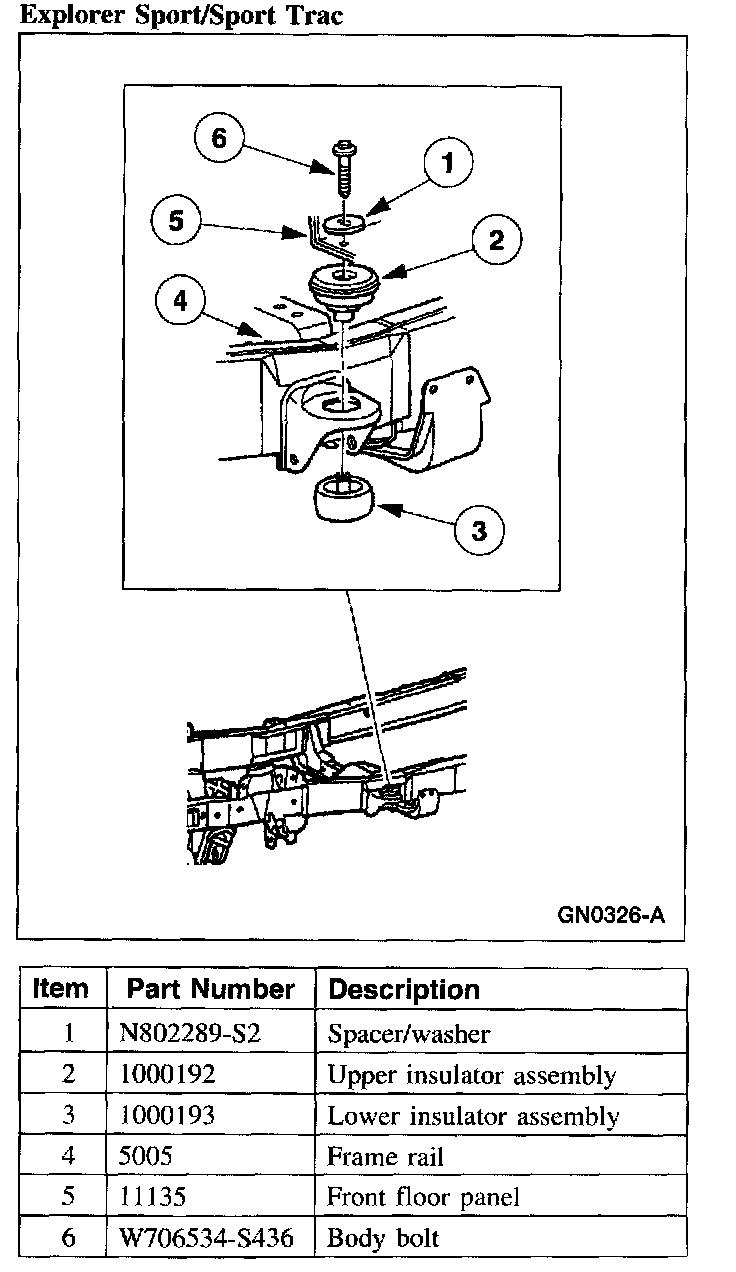 Explorer Sport/Sport Trac

6

1

5

2

4

3

GN0326-A

| Item | Part Number | Description |
|---|---|---|
| 1 | N802289-S2 | Spacer/washer |
| 2 | 1000192 | Upper insulator assembly |
| 3 | 1000193 | Lower insulator assembly |
| 4 | 5005 | Frame rail |
| 5 | 11135 | Front floor panel |
| 6 | W706534-S436 | Body bolt |