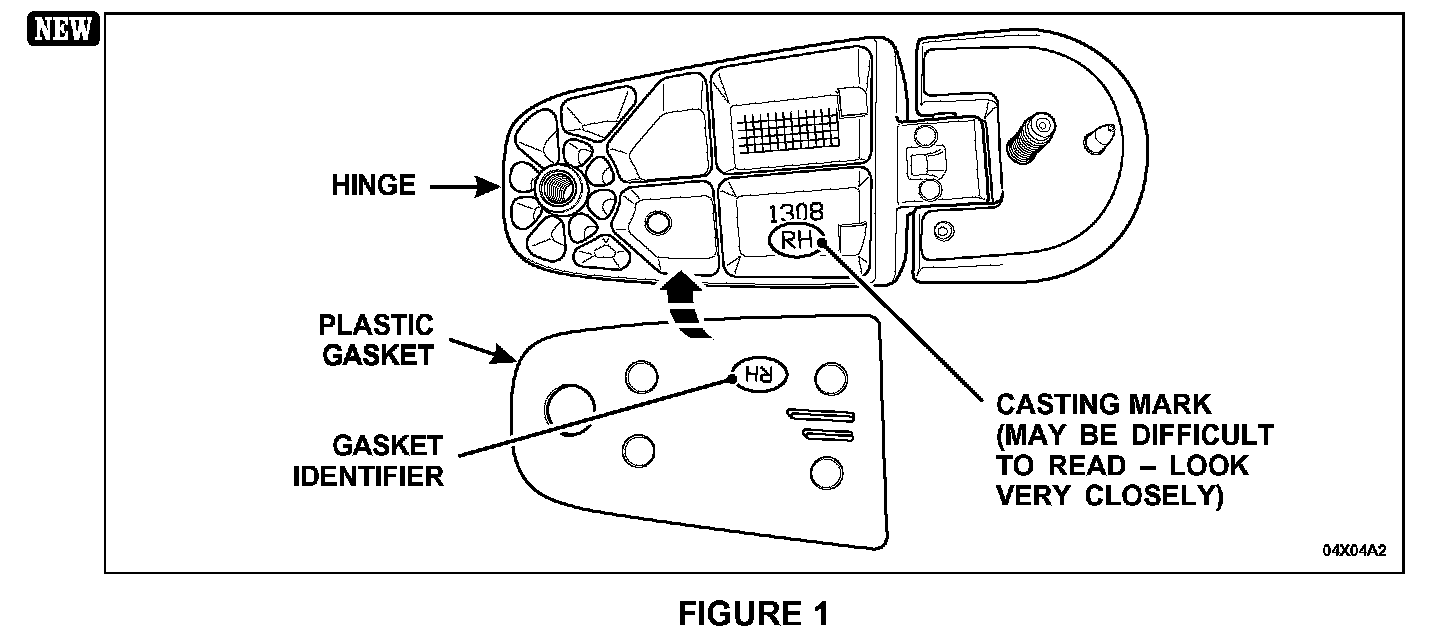 NEW

HINGE

1308
RH

PLASTIC GASKET

RH

GASKET IDENTIFIER

CASTING MARK (MAY BE DIFFICULT TO READ – LOOK VERY CLOSELY)

04X04A2

FIGURE 1