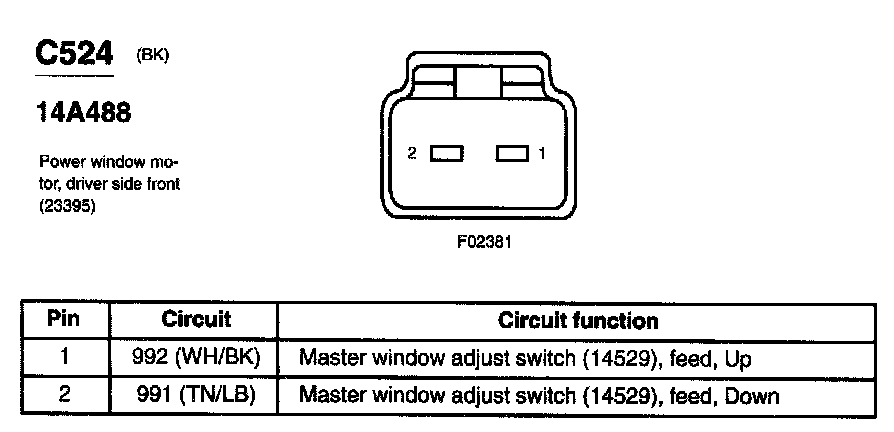 C524 (BK)

14A488

Power window motor, driver side front (23395)

2 1

F02381

| Pin | Circuit | Circuit function |
|---|---|---|
| 1 | 992 (WH/BK) | Master window adjust switch (14529), feed, Up |
| 2 | 991 (TN/LB) | Master window adjust switch (14529), feed, Down |