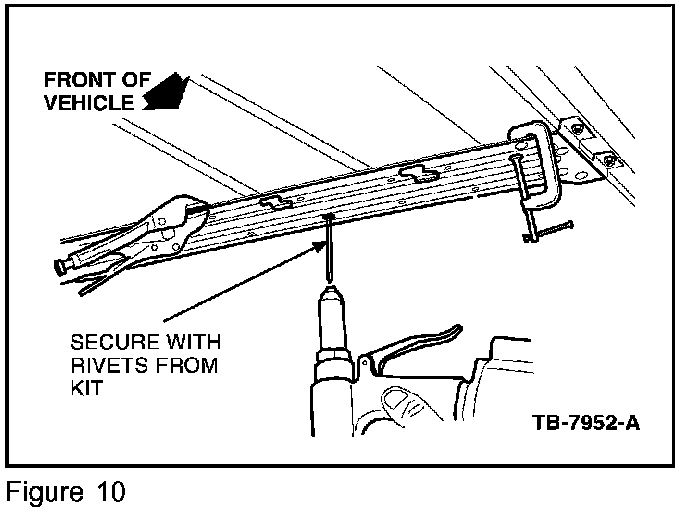 FRONT OF VEHICLE

SECURE WITH RIVETS FROM KIT

TB-7952-A

Figure 10