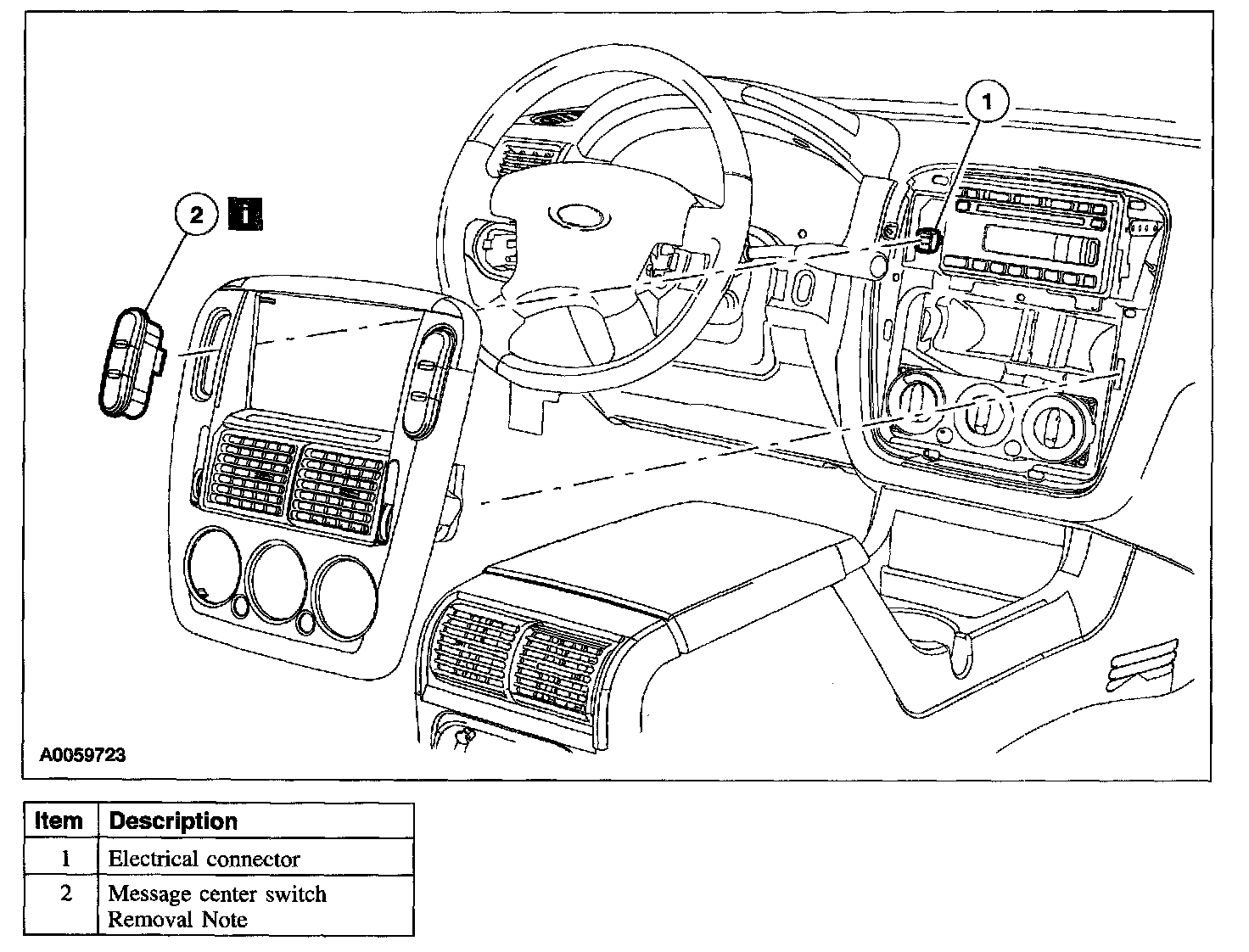 1

2 i

A0059723

| Item | Description |
|---|---|
| 1 | Electrical connector |
| 2 | Message center switch Removal Note |