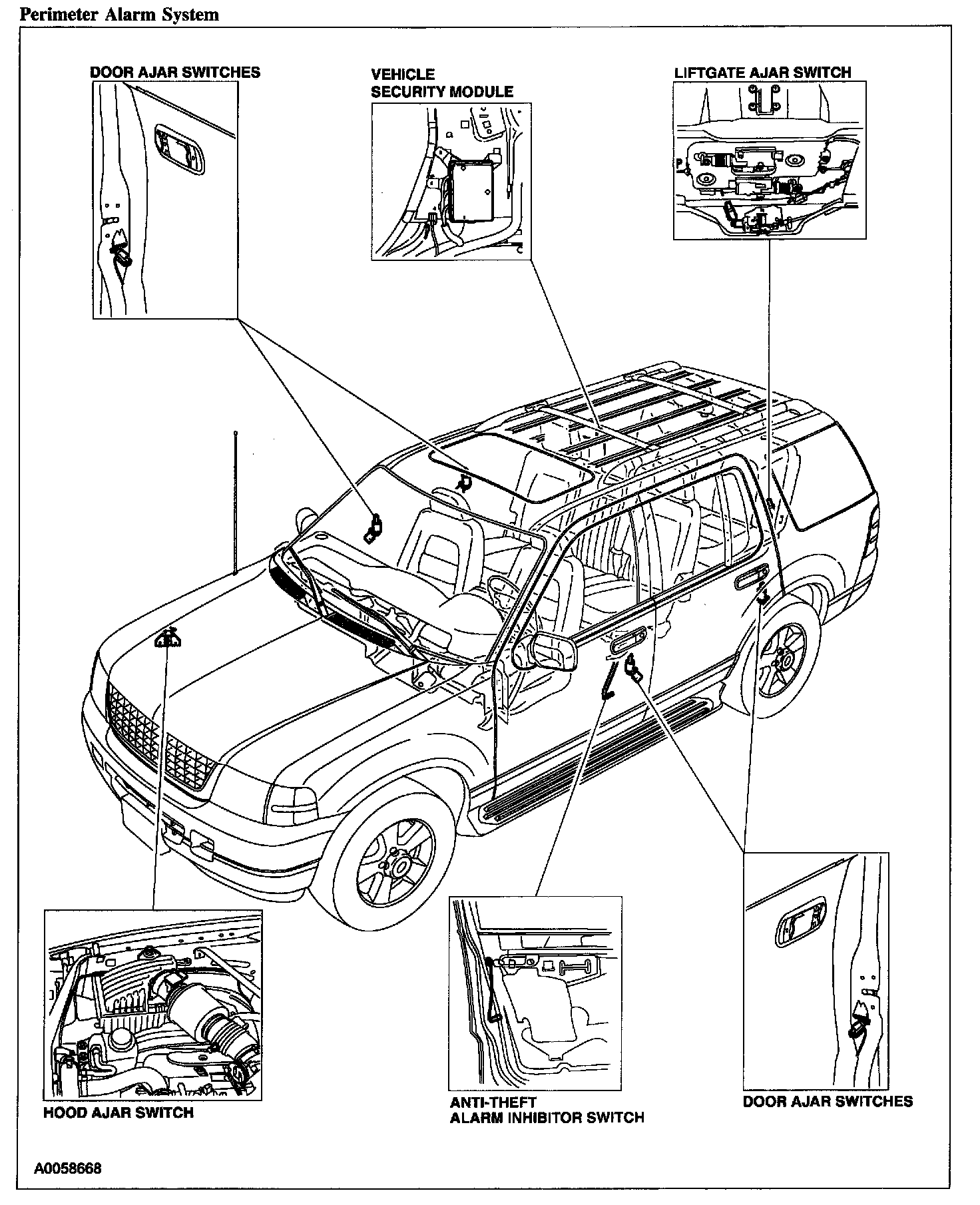 Perimeter Alarm System

DOOR AJAR SWITCHES

VEHICLE SECURITY MODULE

LIFTGATE AJAR SWITCH

HOOD AJAR SWITCH

ANTI-THEFT ALARM INHIBITOR SWITCH

DOOR AJAR SWITCHES

A0058668