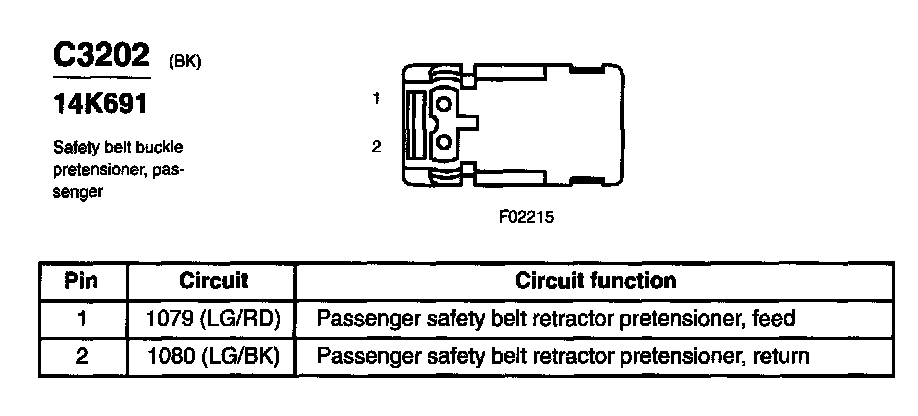 C3202 (BK)

14K691

Safety belt buckle pretensioner, passenger

1

2

F02215

| Pin | Circuit | Circuit function |
|---|---|---|
| 1 | 1079 (LG/RD) | Passenger safety belt retractor pretensioner, feed |
| 2 | 1080 (LG/BK) | Passenger safety belt retractor pretensioner, return |