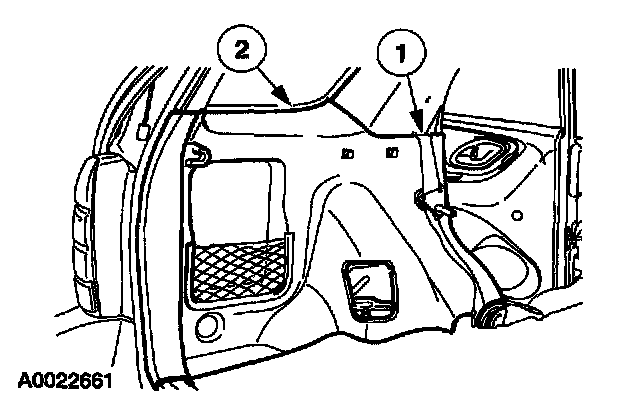 2
1
A0022661