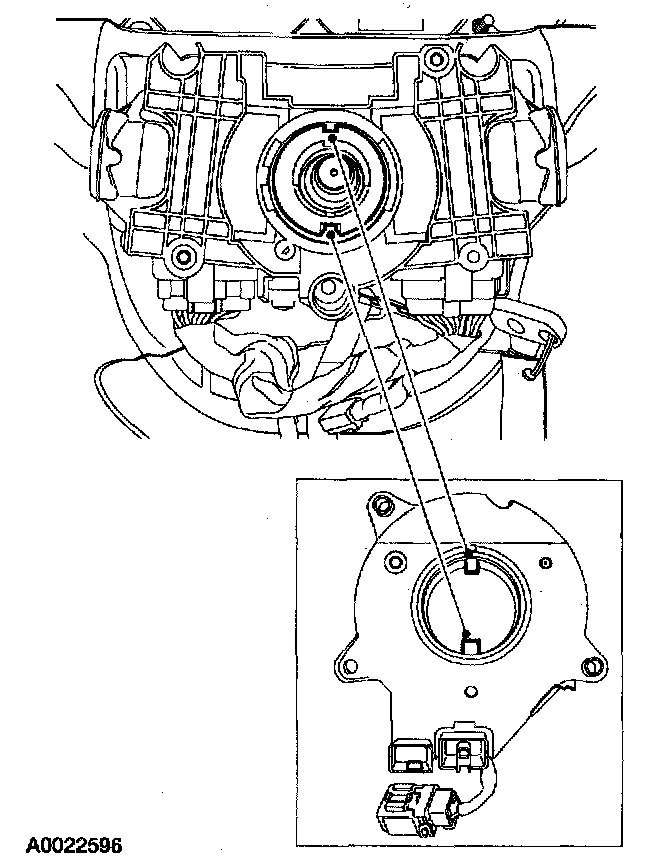 A0022596