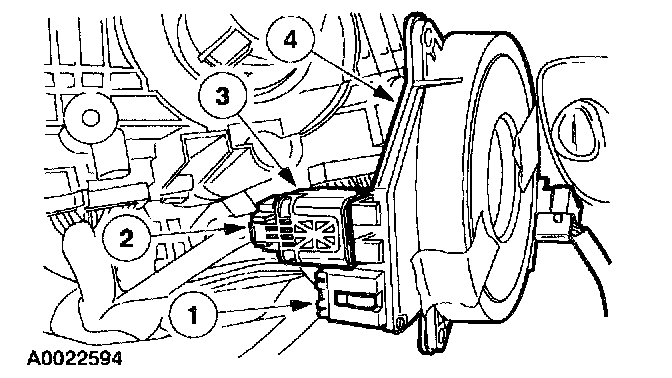 4
3
2
1
A0022594