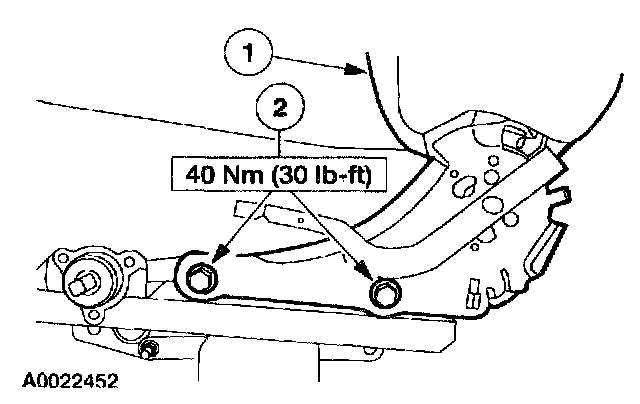 1

2

40 Nm (30 lb-ft)

A0022452