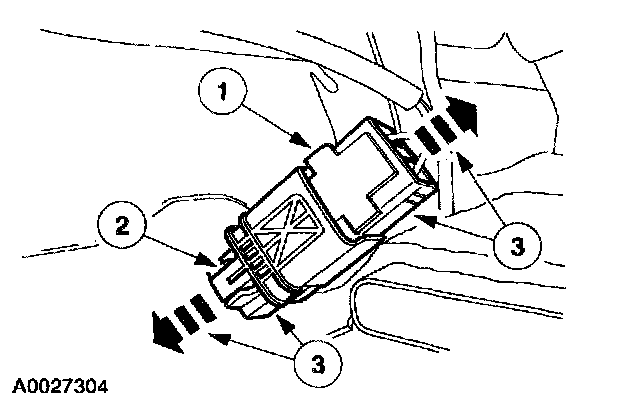 1
2
3
3
A0027304