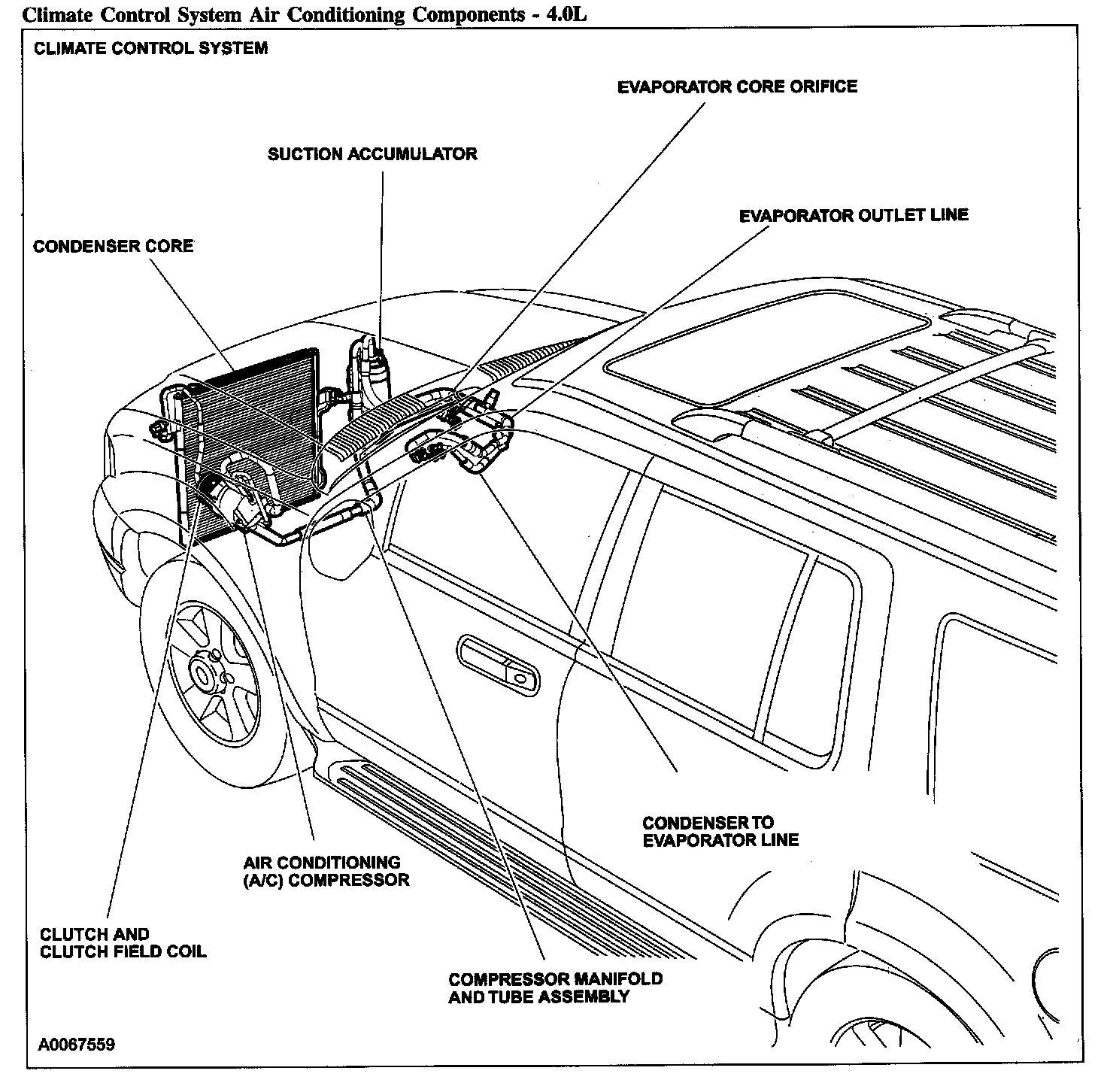 Climate Control System Air Conditioning Components - 4.0L

CLIMATE CONTROL SYSTEM

EVAPORATOR CORE ORIFICE

SUCTION ACCUMULATOR

EVAPORATOR OUTLET LINE

CONDENSER CORE

CONDENSER TO EVAPORATOR LINE

AIR CONDITIONING (A/C) COMPRESSOR

CLUTCH AND CLUTCH FIELD COIL

COMPRESSOR MANIFOLD AND TUBE ASSEMBLY

A0067559