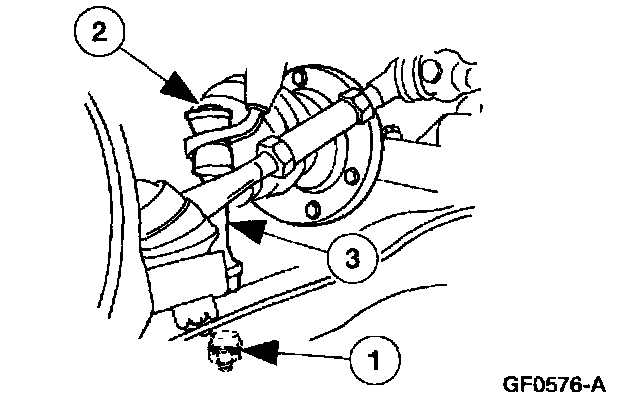 2

3

1

GF0576-A