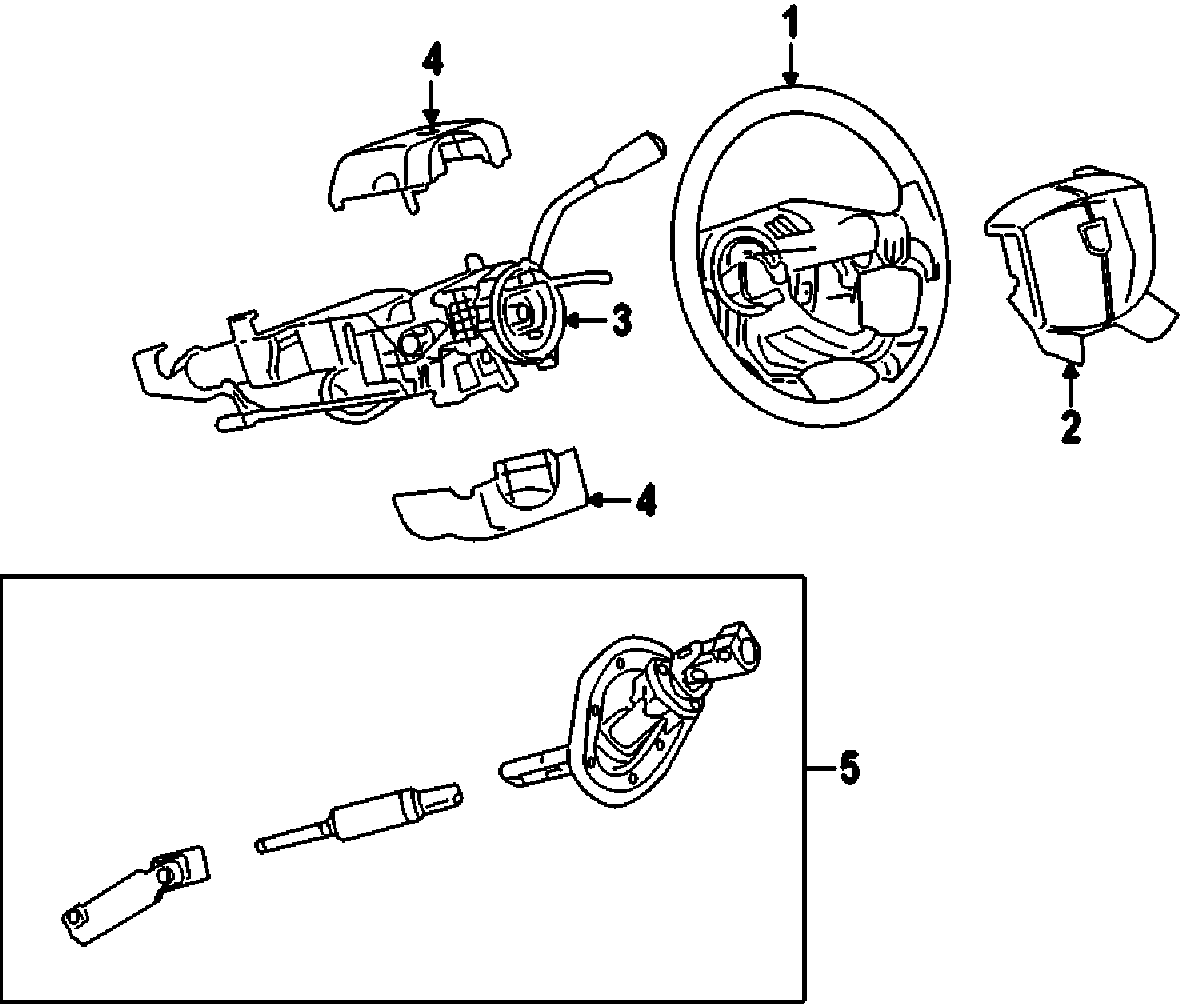 4
1
3
2
4
5