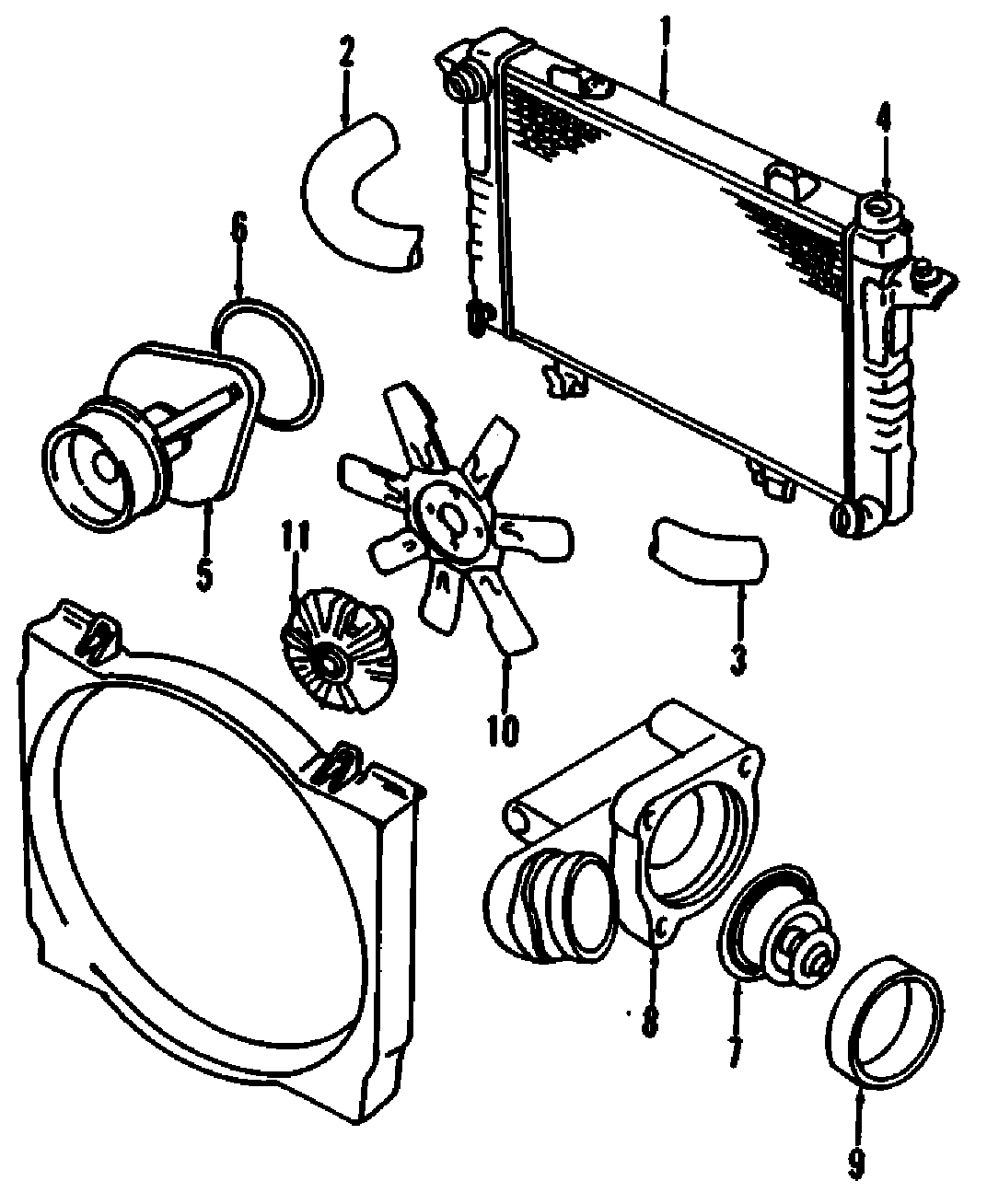 2
1
4
6
5
11
10
3
8
7
9