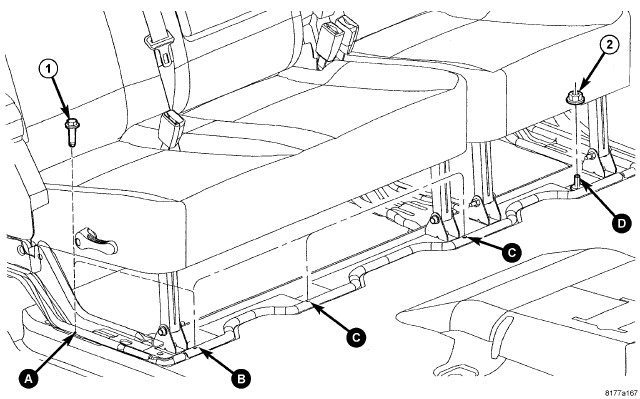 1
2
D
C
C
A
B
8177a167