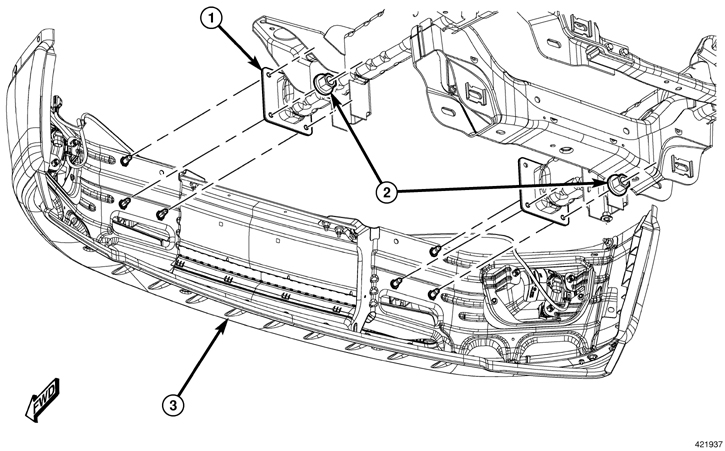 1
2
3
FWD
421937