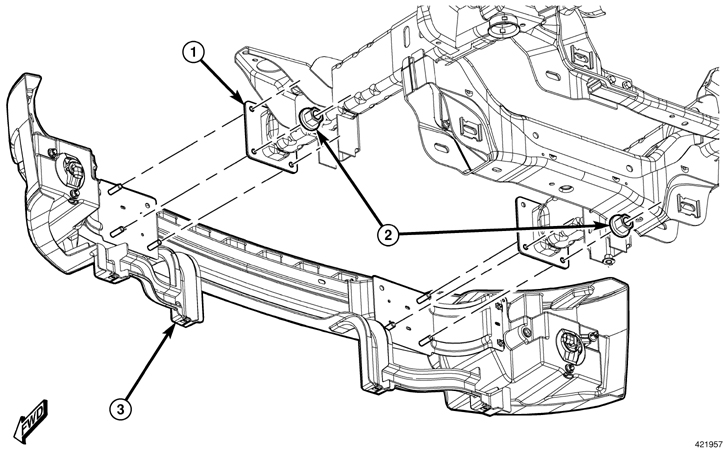 1

2

3

FWD

421957