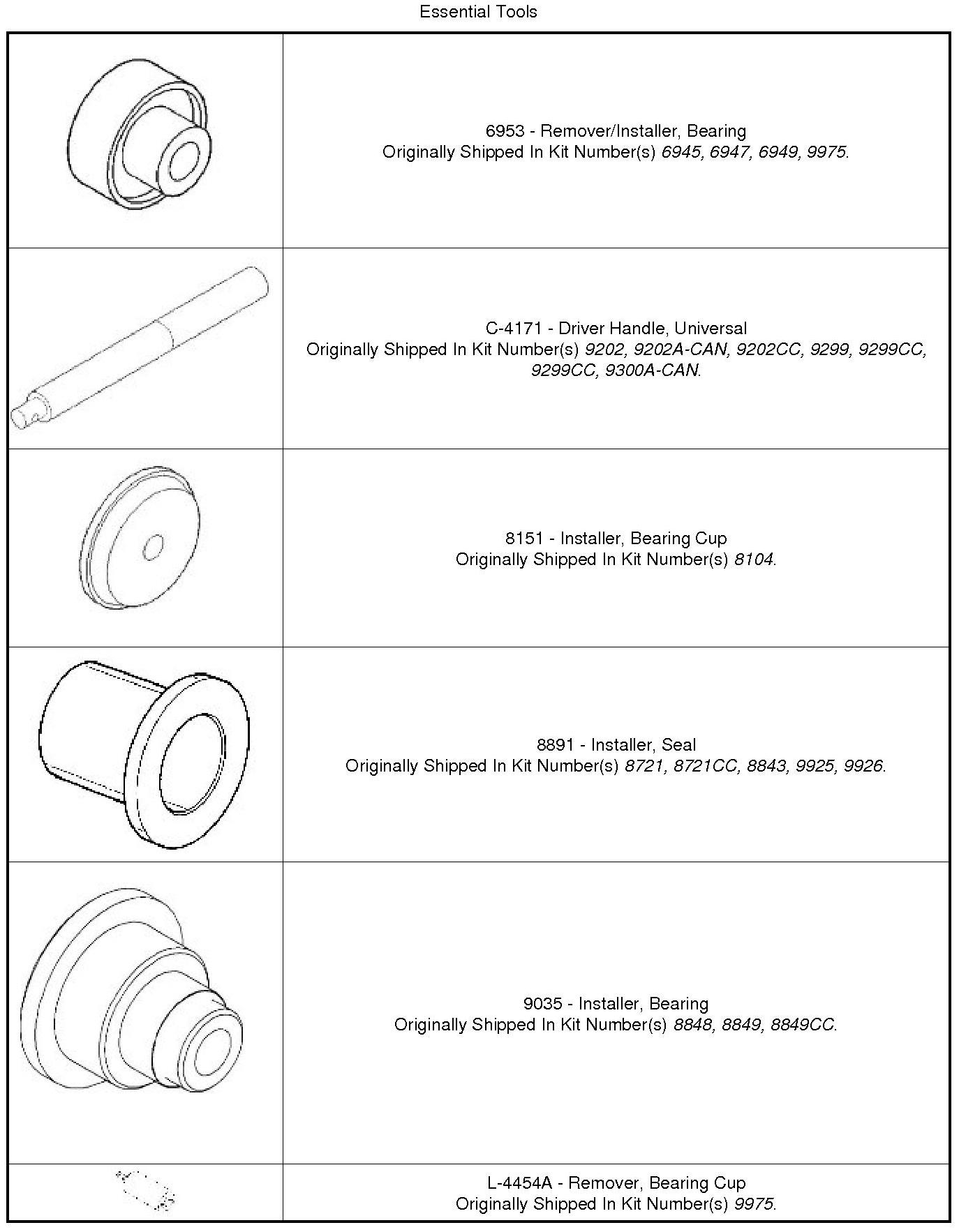 Essential Tools

| | |
|---|---|
| | 6953 - Remover/Installer, Bearing Originally Shipped In Kit Number(s) 6945, 6947, 6949, 9975. |
| | C-4171 - Driver Handle, Universal Originally Shipped In Kit Number(s) 9202, 9202A-CAN, 9202CC, 9299, 9299CC, 9299CC, 9300A-CAN. |
| | 8151 - Installer, Bearing Cup Originally Shipped In Kit Number(s) 8104. |
| | 8891 - Installer, Seal Originally Shipped In Kit Number(s) 8721, 8721CC, 8843, 9925, 9926. |
| | 9035 - Installer, Bearing Originally Shipped In Kit Number(s) 8848, 8849, 8849CC. |
| | L-4454A - Remover, Bearing Cup Originally Shipped In Kit Number(s) 9975. |