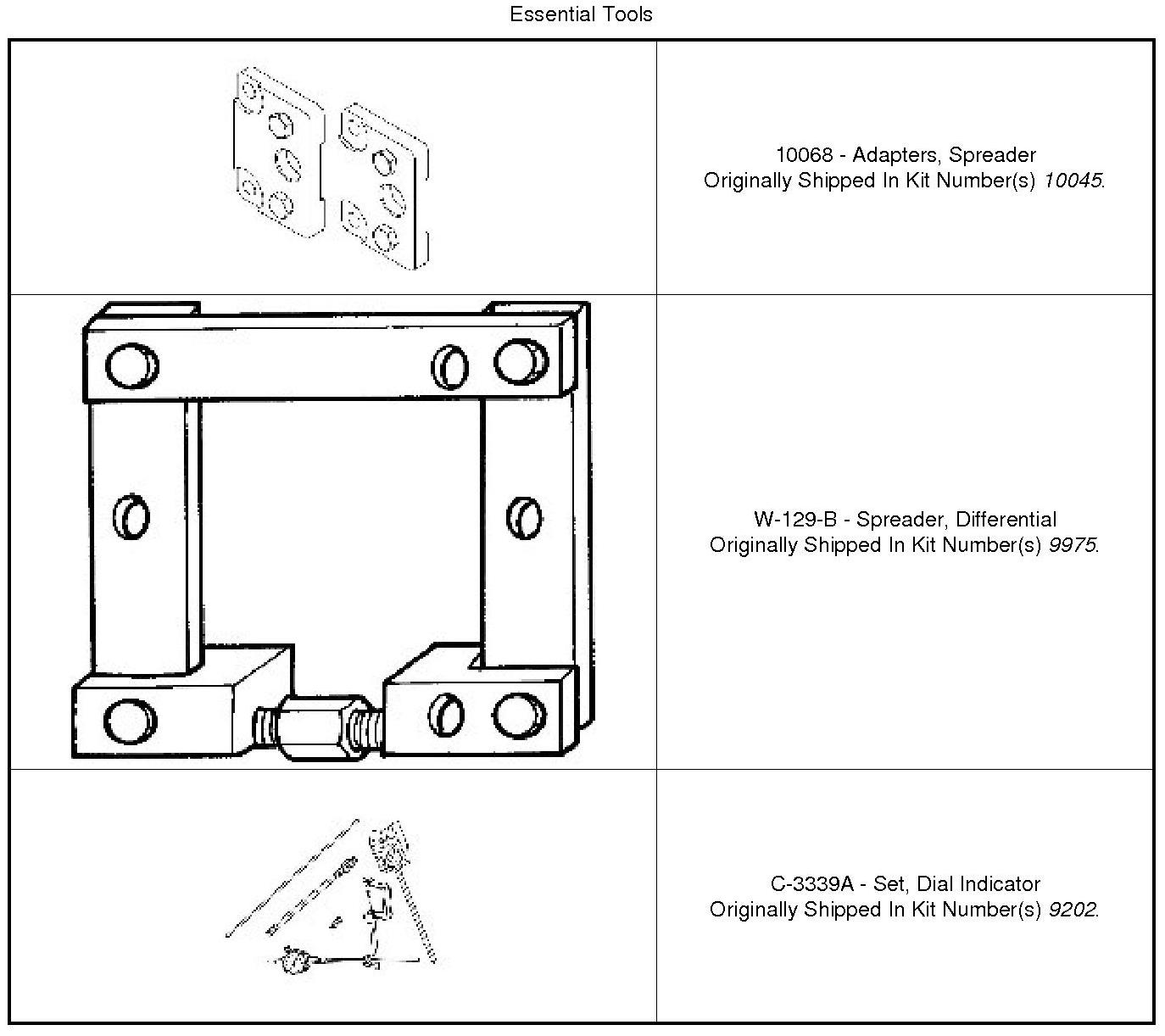 Essential Tools

| | |
|---|---|
| | 10068 - Adapters, Spreader Originally Shipped In Kit Number(s) 10045. |
| | W-129-B - Spreader, Differential Originally Shipped In Kit Number(s) 9975. |
| | C-3339A - Set, Dial Indicator Originally Shipped In Kit Number(s) 9202. |