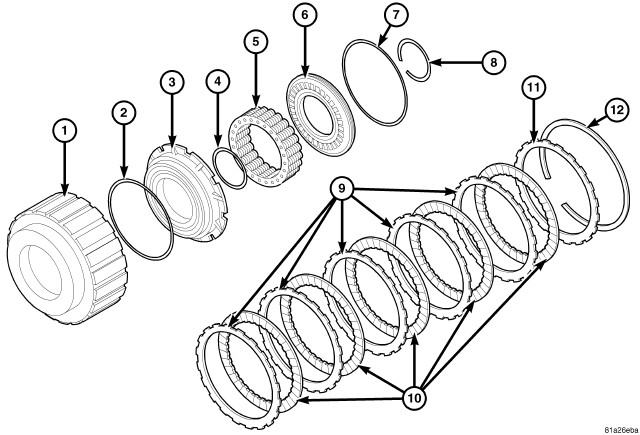 1
2
3
4
5
6
7
8
9
10
11
12
81a26eba