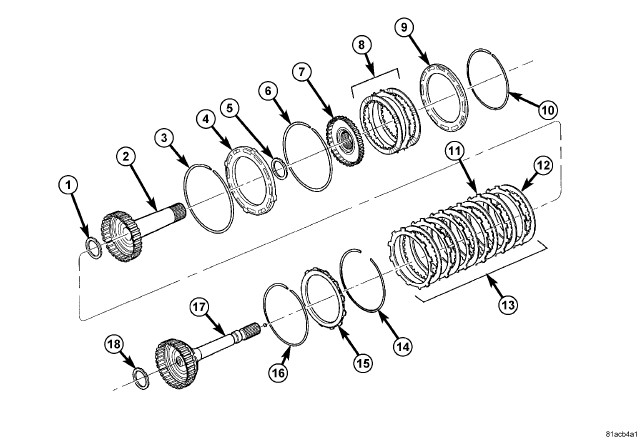 1
2
3
4
5
6
7
8
9
10
11
12
13
14
15
16
17
18
81acb4a1