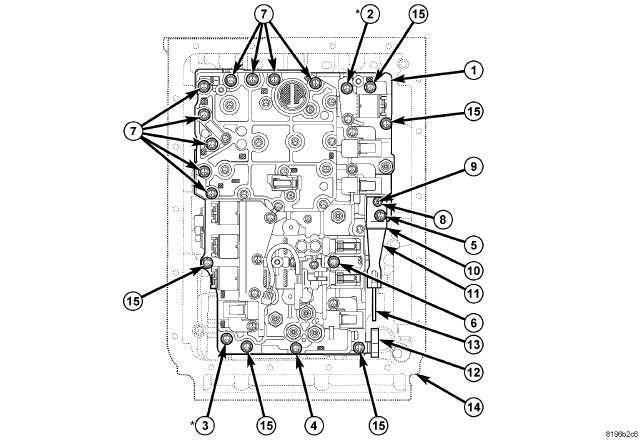 7
*2
15
1
15
7
9
8
5
10
11
15
6
13
12
14
*3
15
4
15
8196b2c6