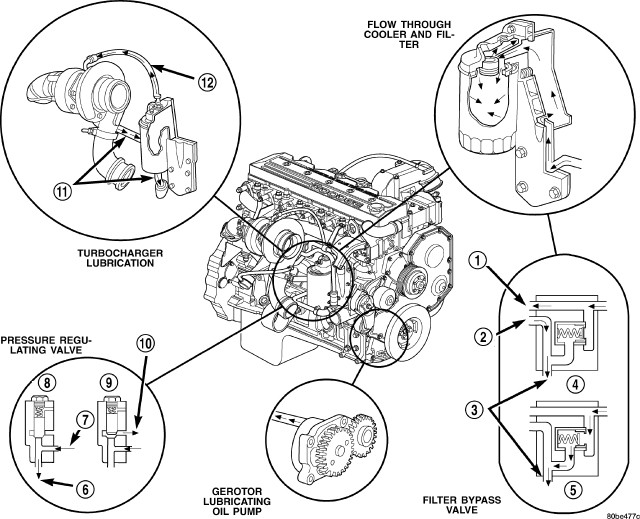 FLOW THROUGH COOLER AND FILTER

12

11

TURBOCHARGER LUBRICATION

1

2

4

3

5

PRESSURE REGULATING VALVE

10

8

9

7

6

GEROTOR LUBRICATING OIL PUMP

FILTER BYPASS VALVE

80be477c