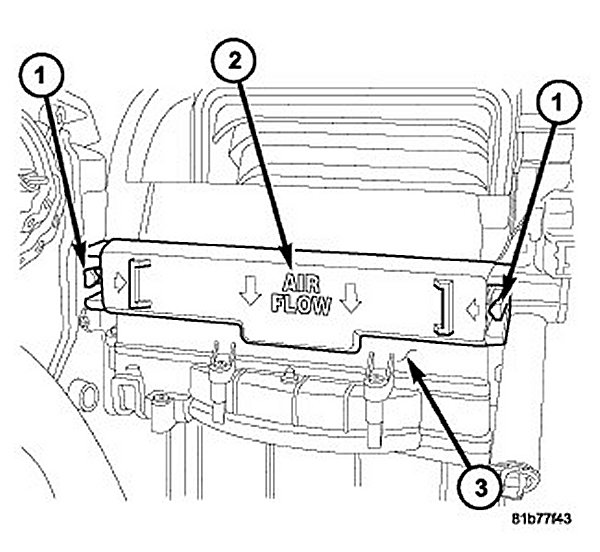 1
2
1
AIR FLOW
3
81b77f43