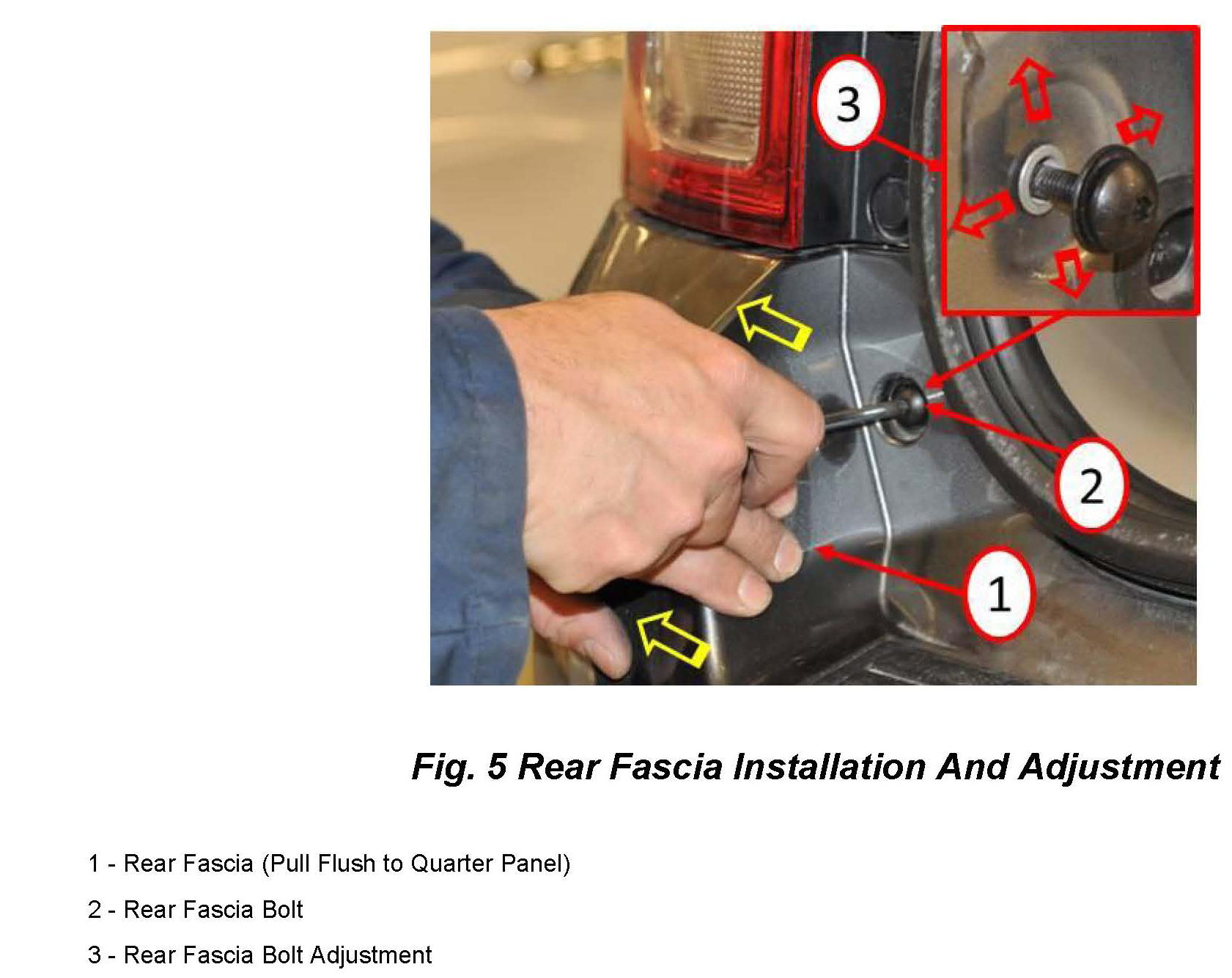 3

2

1

Fig. 5 Rear Fascia Installation And Adjustment

1 - Rear Fascia (Pull Flush to Quarter Panel)

2 - Rear Fascia Bolt

3 - Rear Fascia Bolt Adjustment