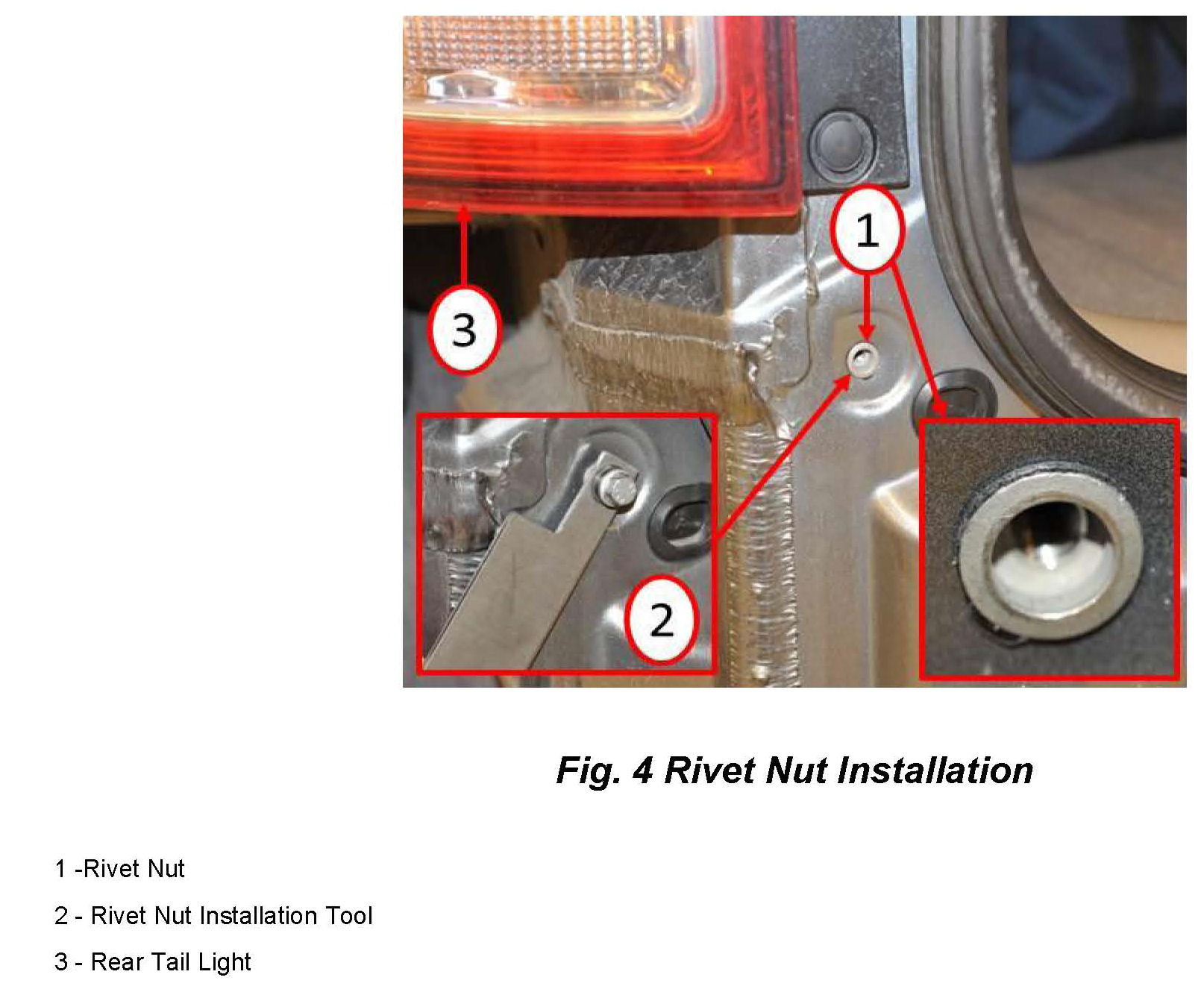 1

3

2

Fig. 4 Rivet Nut Installation

1 -Rivet Nut

2 - Rivet Nut Installation Tool

3 - Rear Tail Light