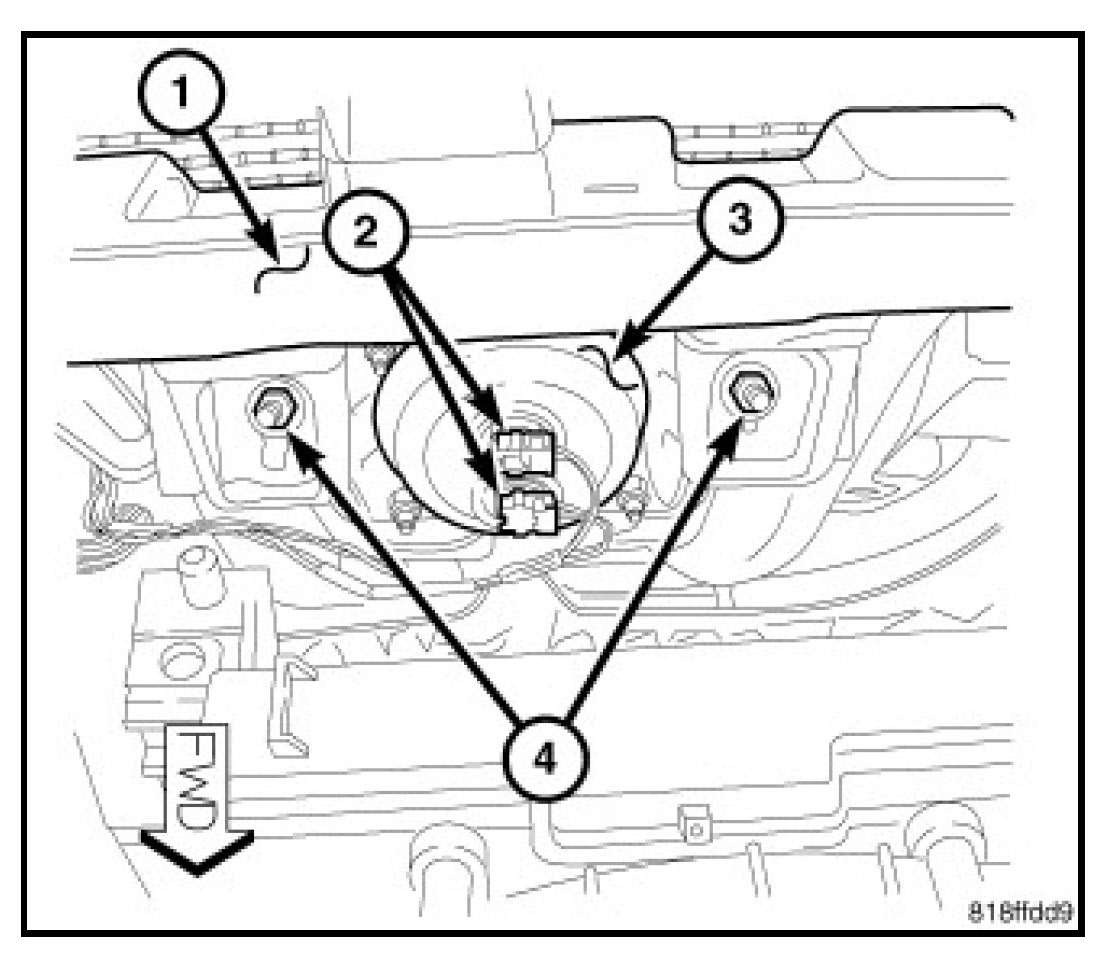 1
2
3
4
FWD
818ffdd9