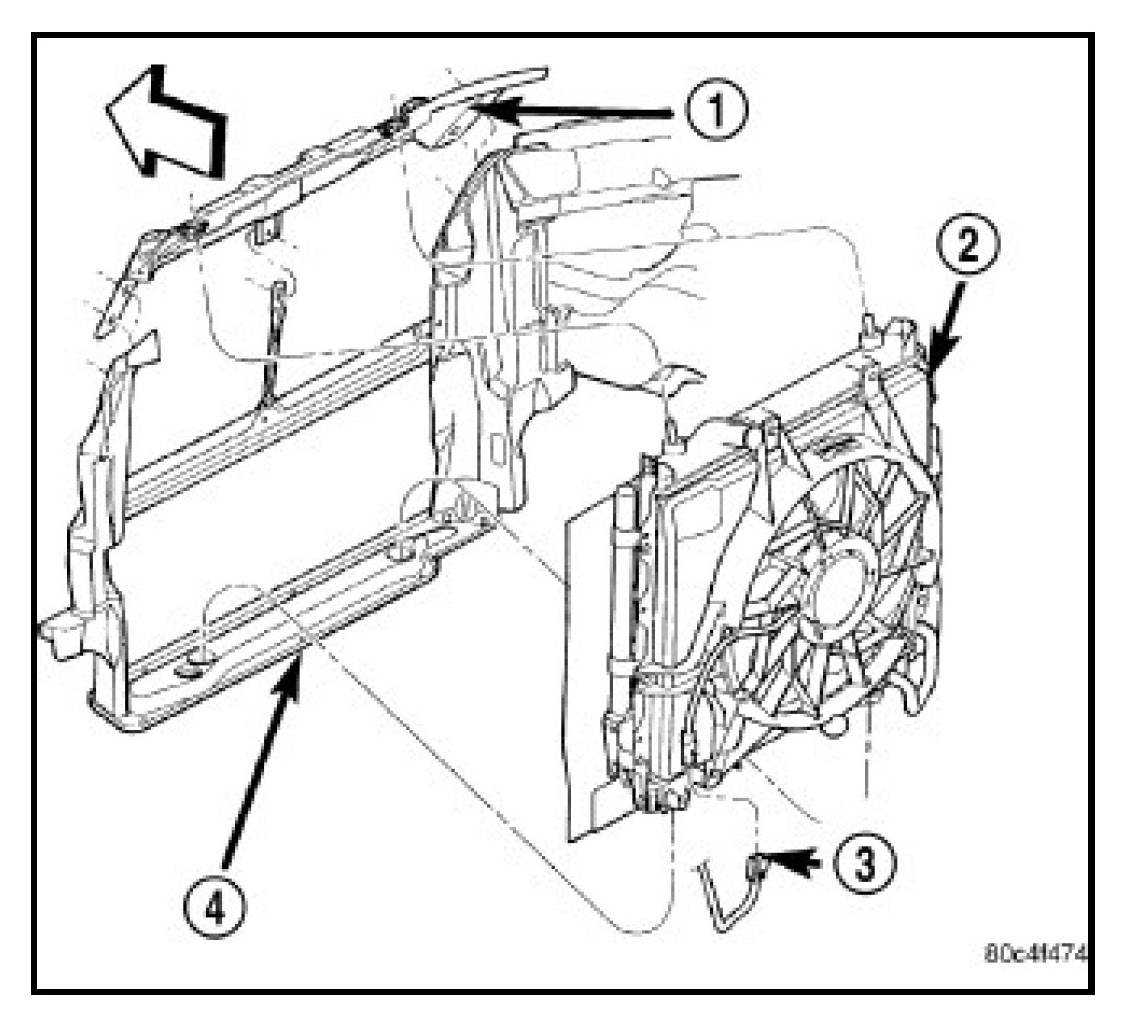 1
2
3
4
80c4f474