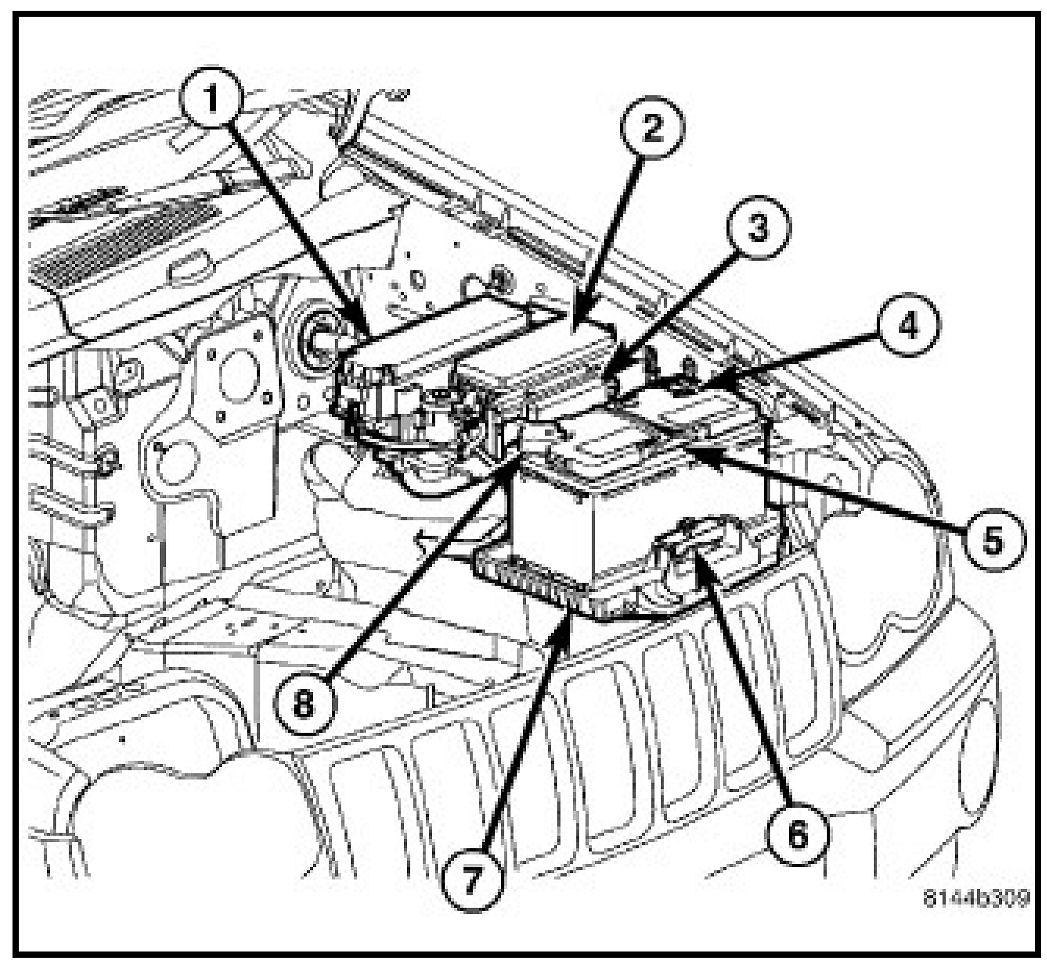 1
2
3
4
5
8
6
7
8144b309