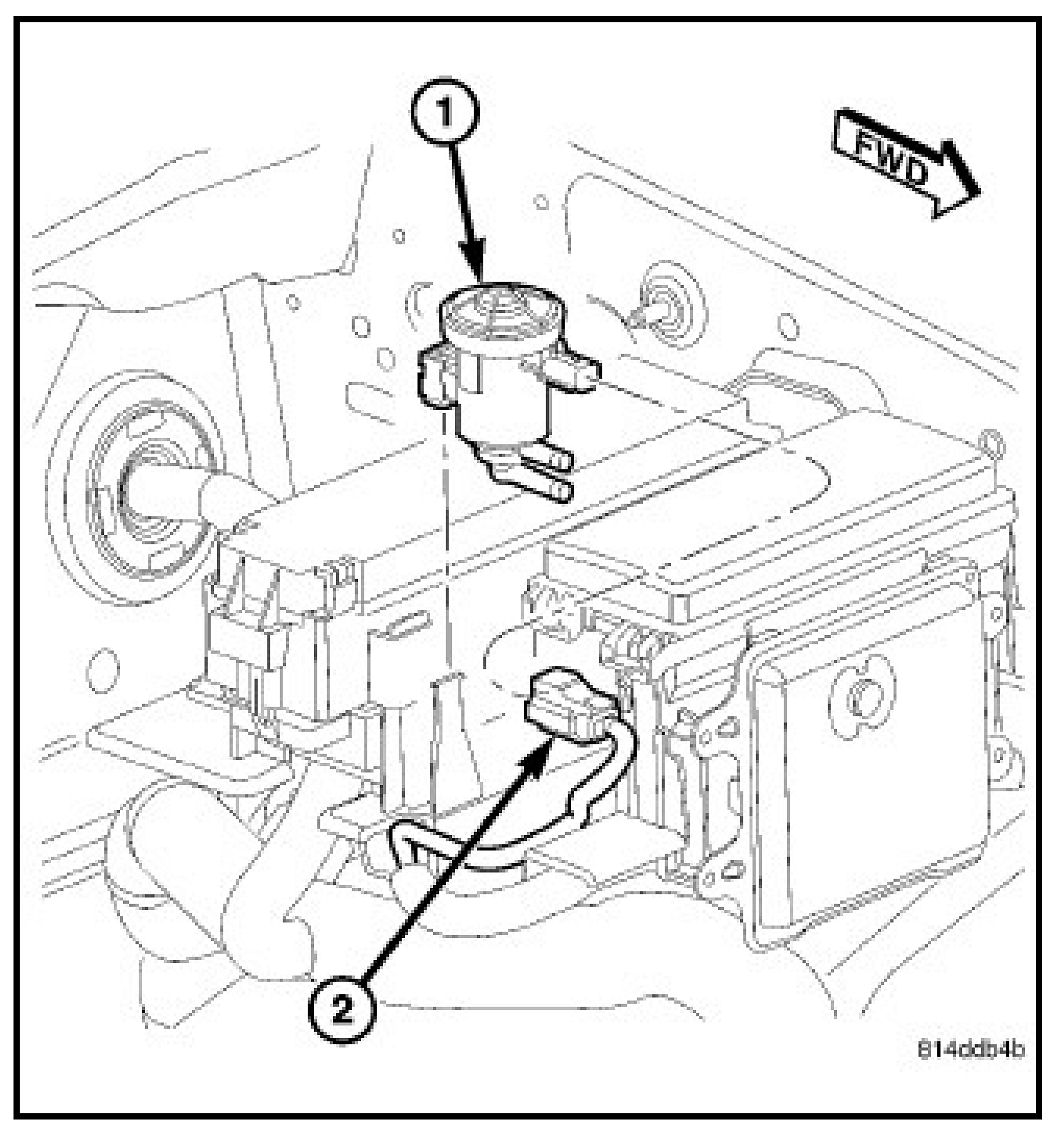 1

FWD

2

814ddb4b