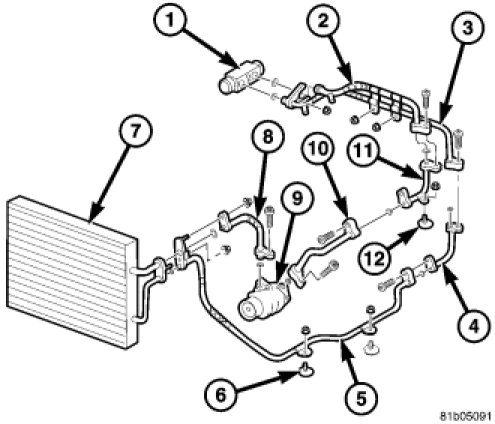 1
2
3
7
8
10
11
9
12
4
6
5
81b05091