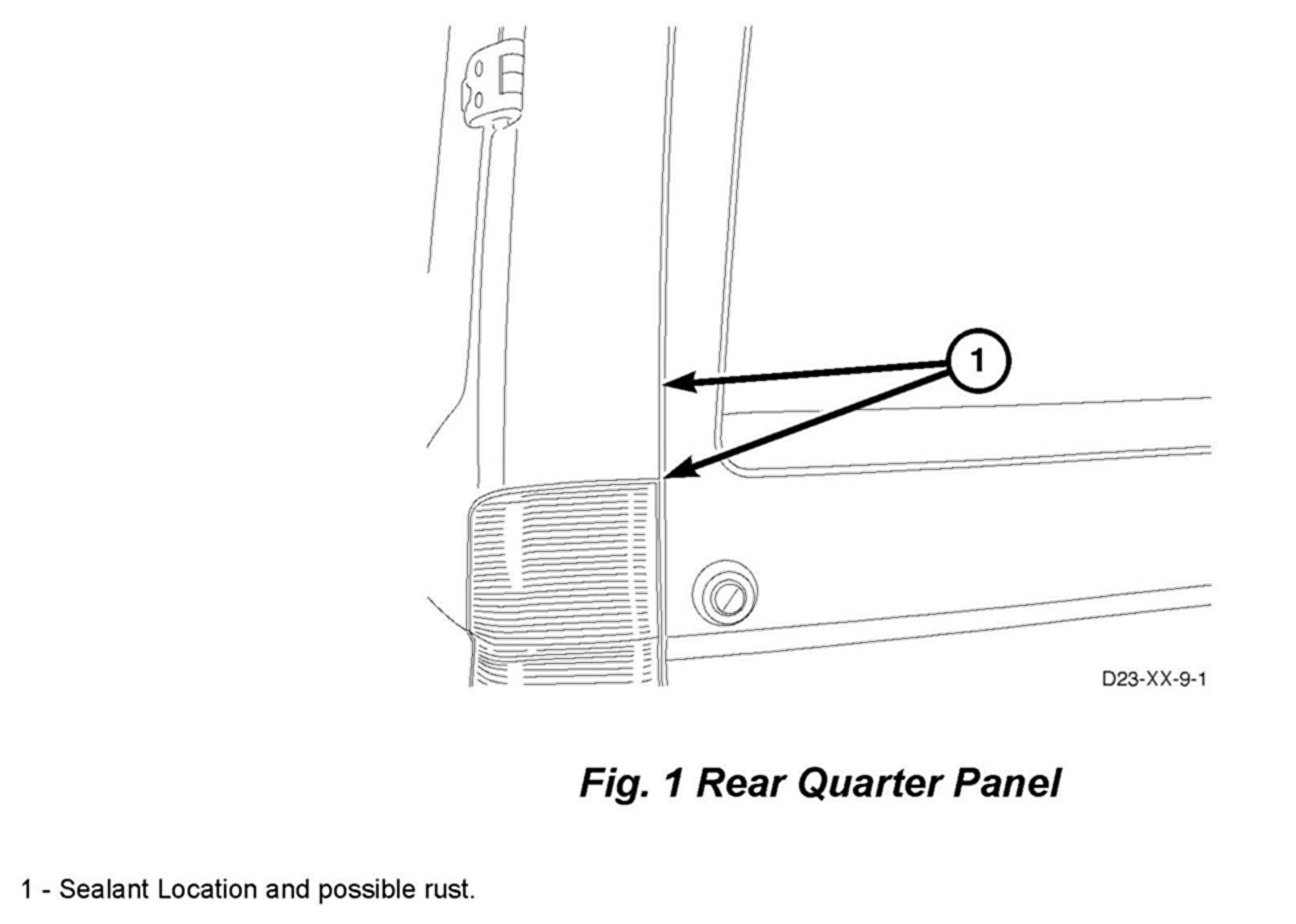 1

D23-XX-9-1

Fig. 1 Rear Quarter Panel

1 - Sealant Location and possible rust.