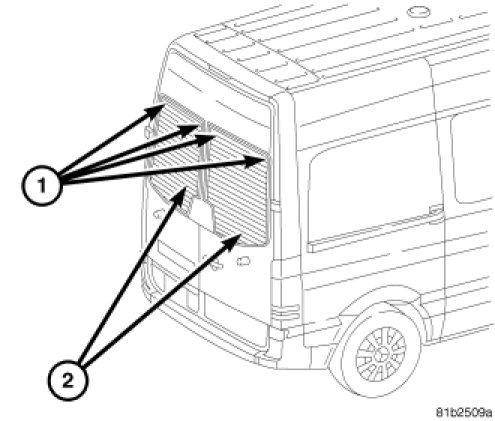 1

2

81b2509a