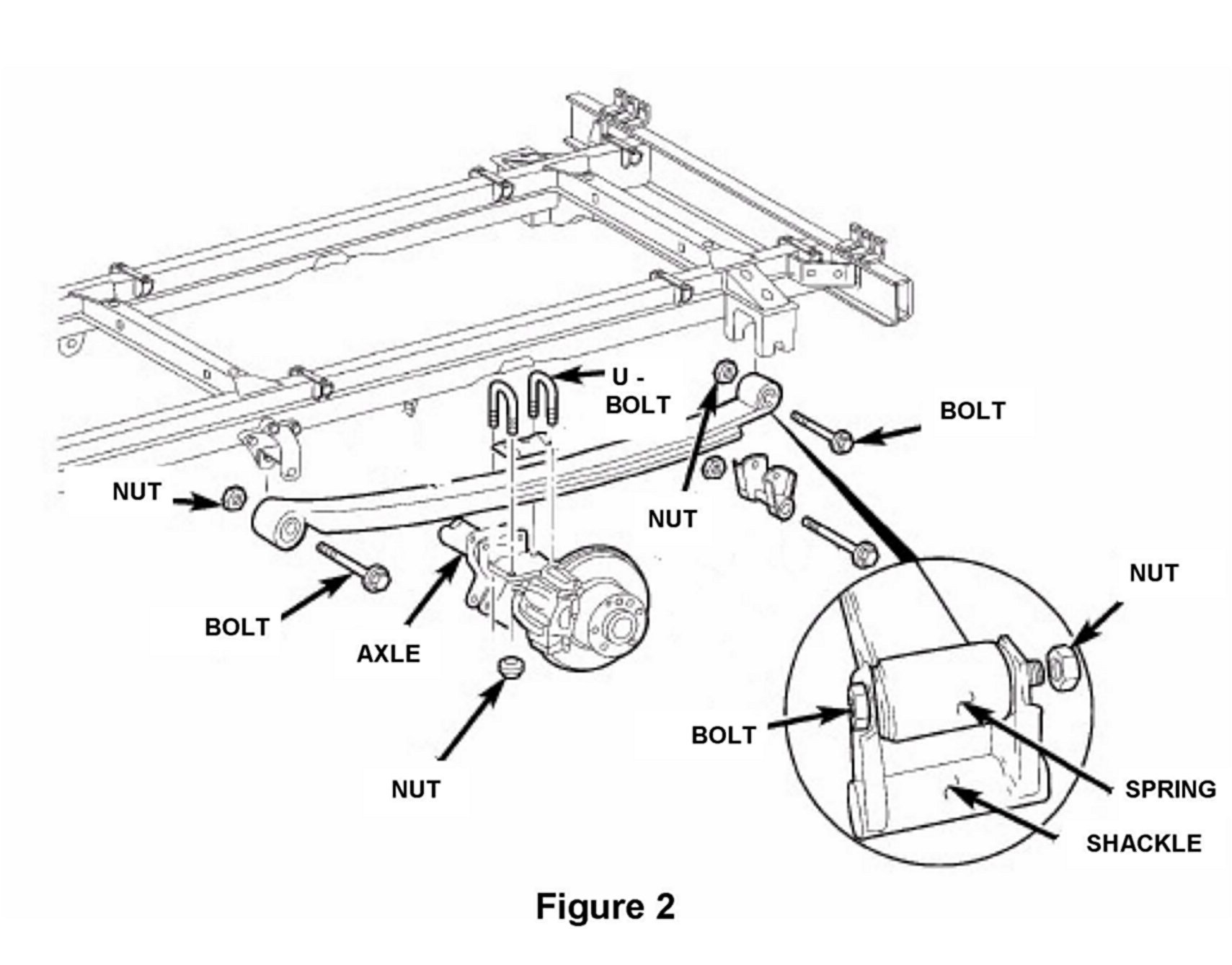 U - BOLT

BOLT

NUT

NUT

BOLT

AXLE

NUT

NUT

BOLT

SPRING

SHACKLE

Figure 2