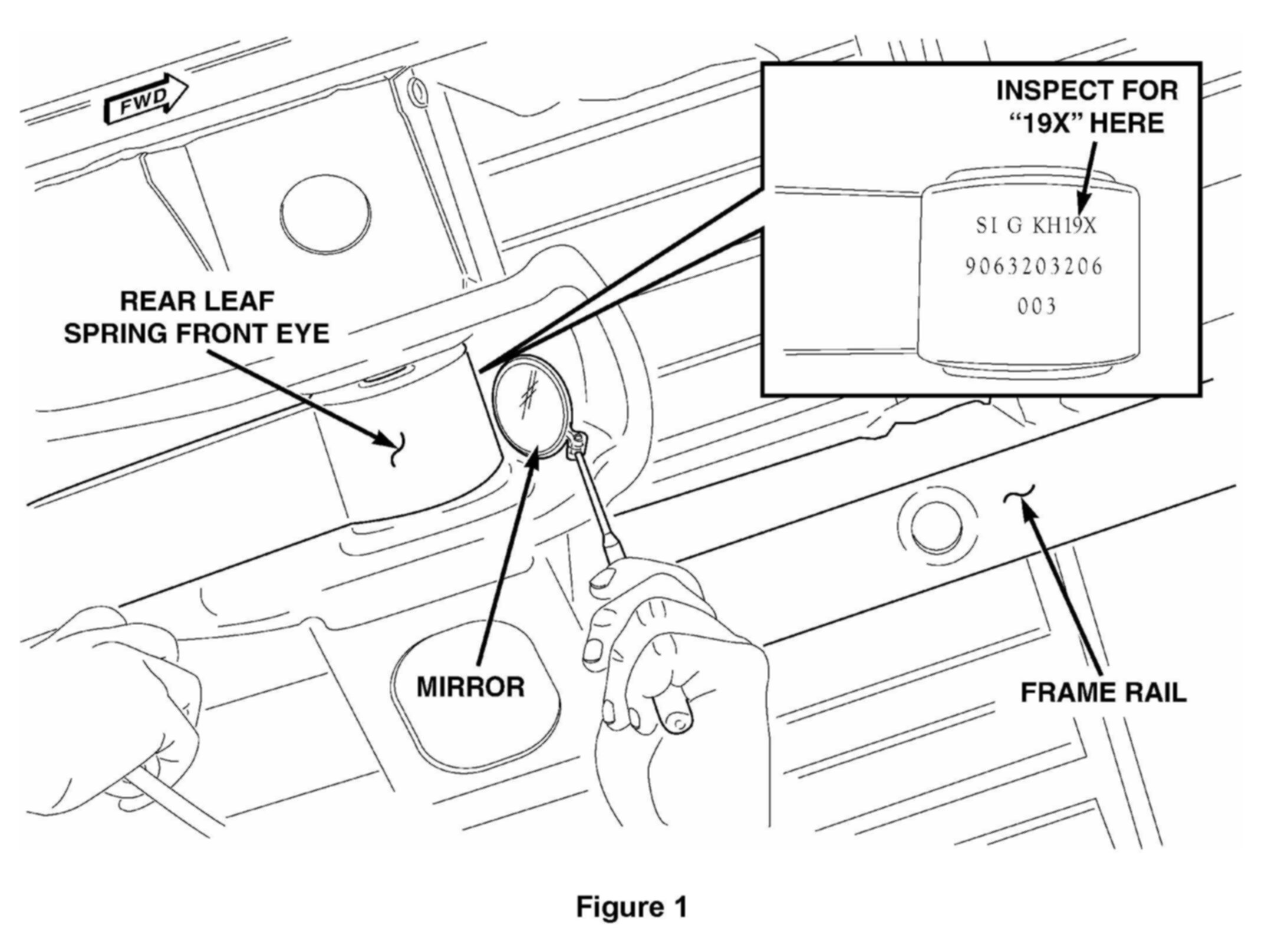 FWD

INSPECT FOR "19X" HERE

SI G KH19X
9063203206
003

REAR LEAF SPRING FRONT EYE

MIRROR

FRAME RAIL

Figure 1