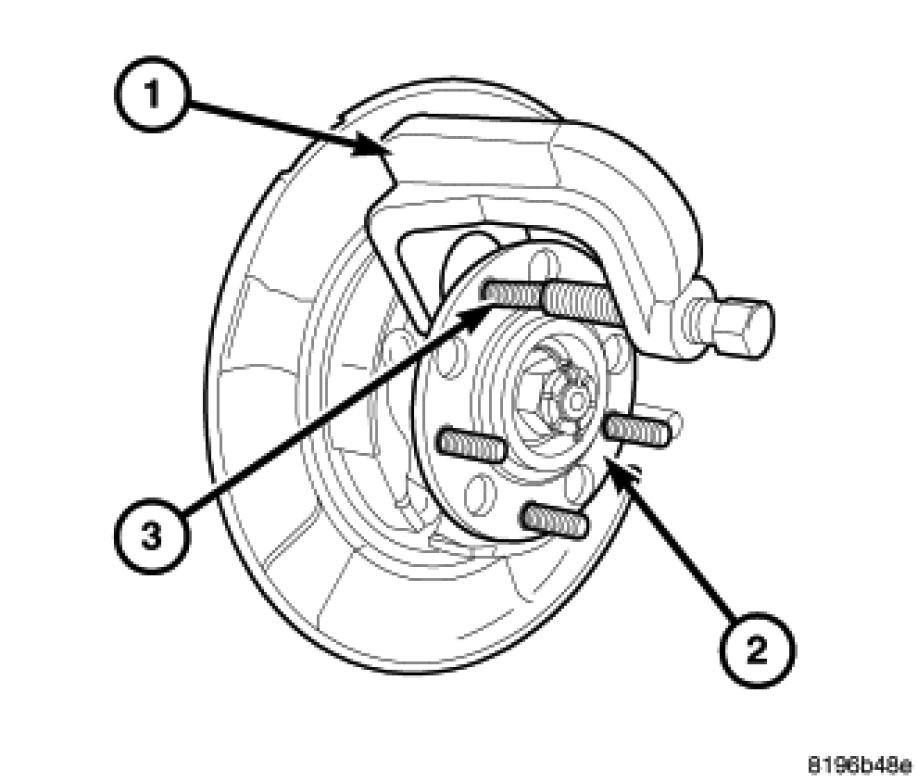 1
3
2
8196b48e